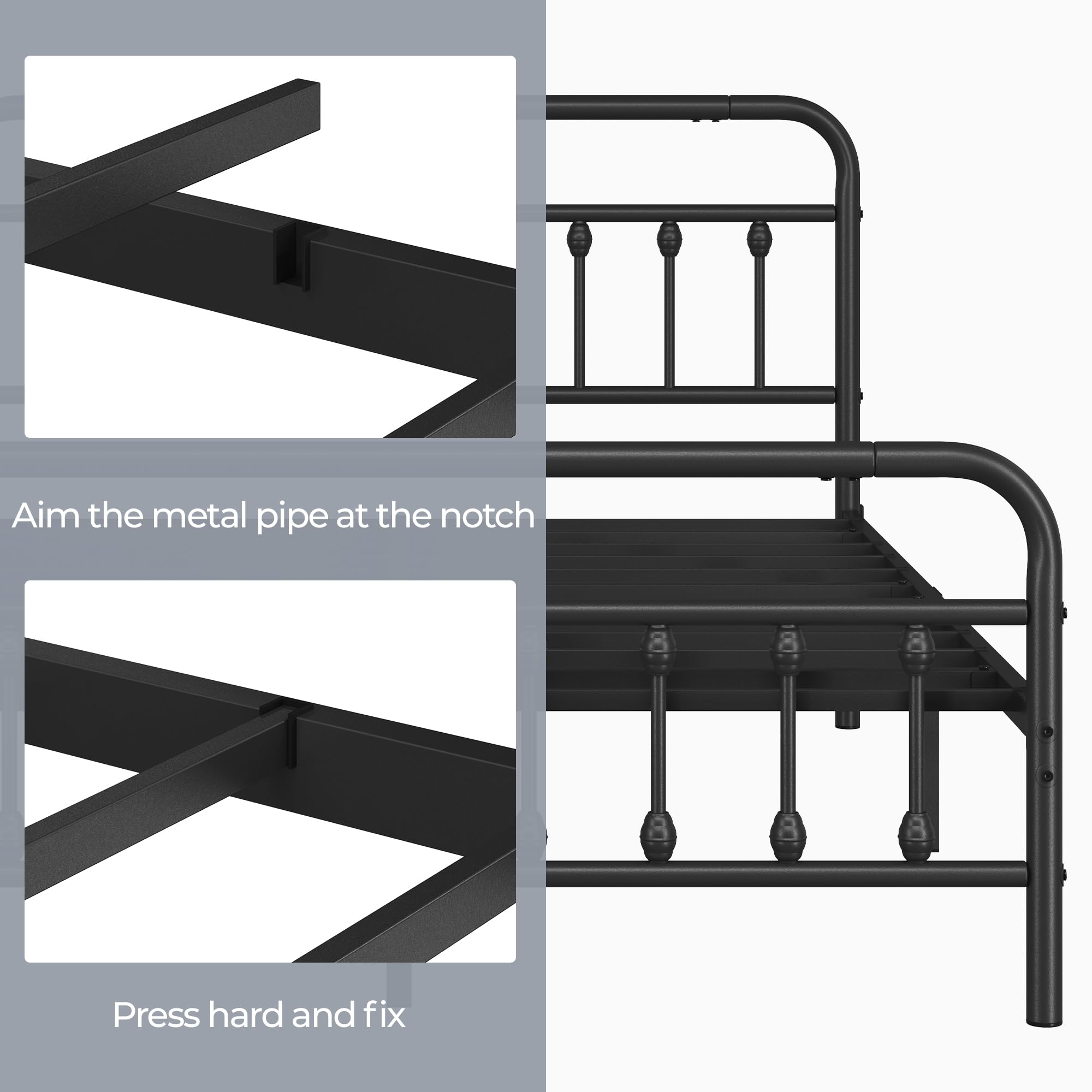 Aim the metal pipe at the notch

Press hard and fix