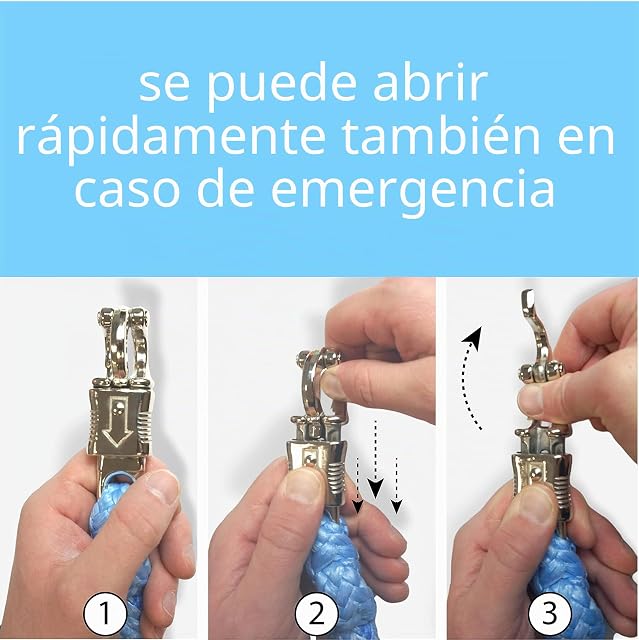 se puede abrir rápidamente también en caso de emergencia

1

2

3