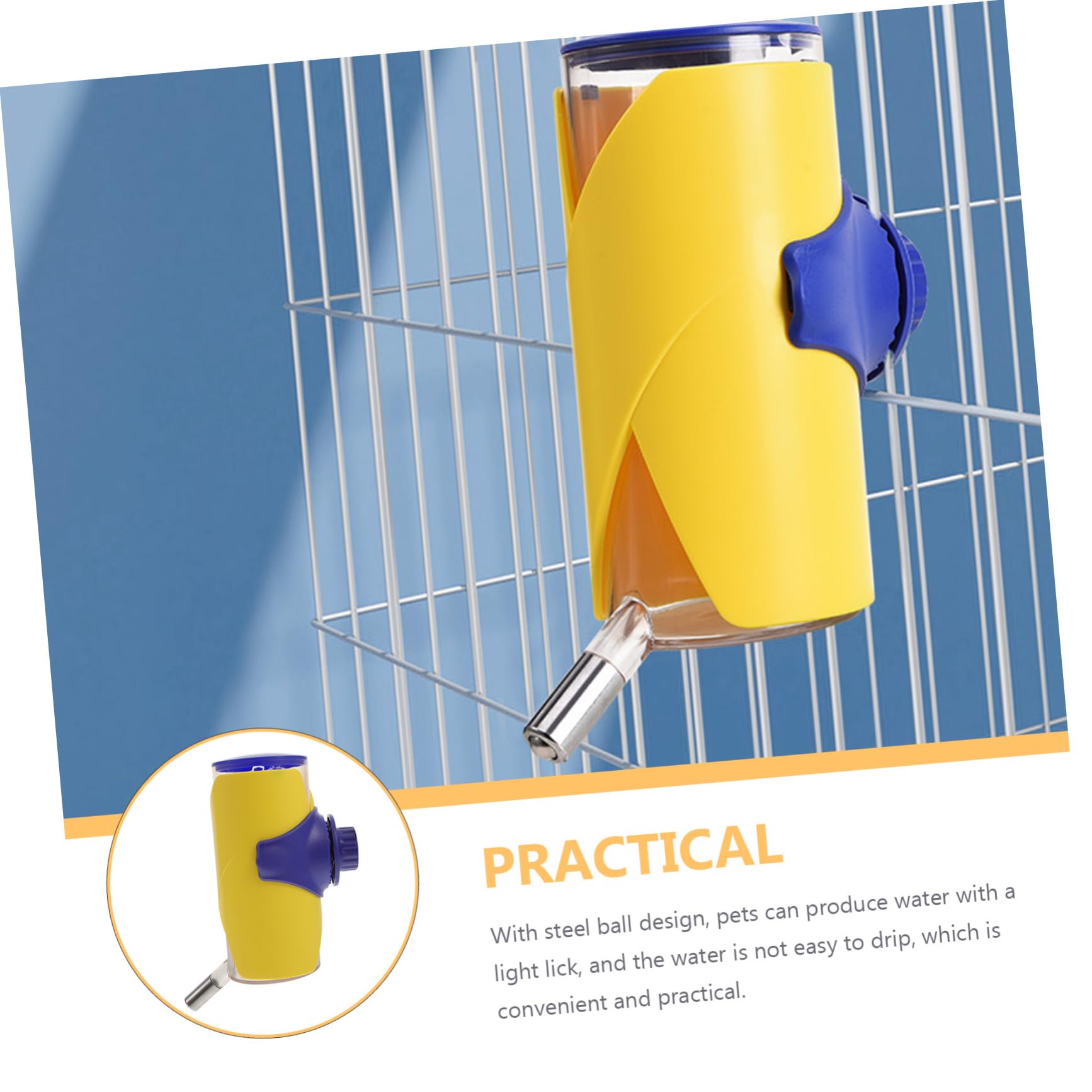 PRACTICAL

With steel ball design, pets can produce water with a light lick, and the water is not easy to drip, which is convenient and practical.