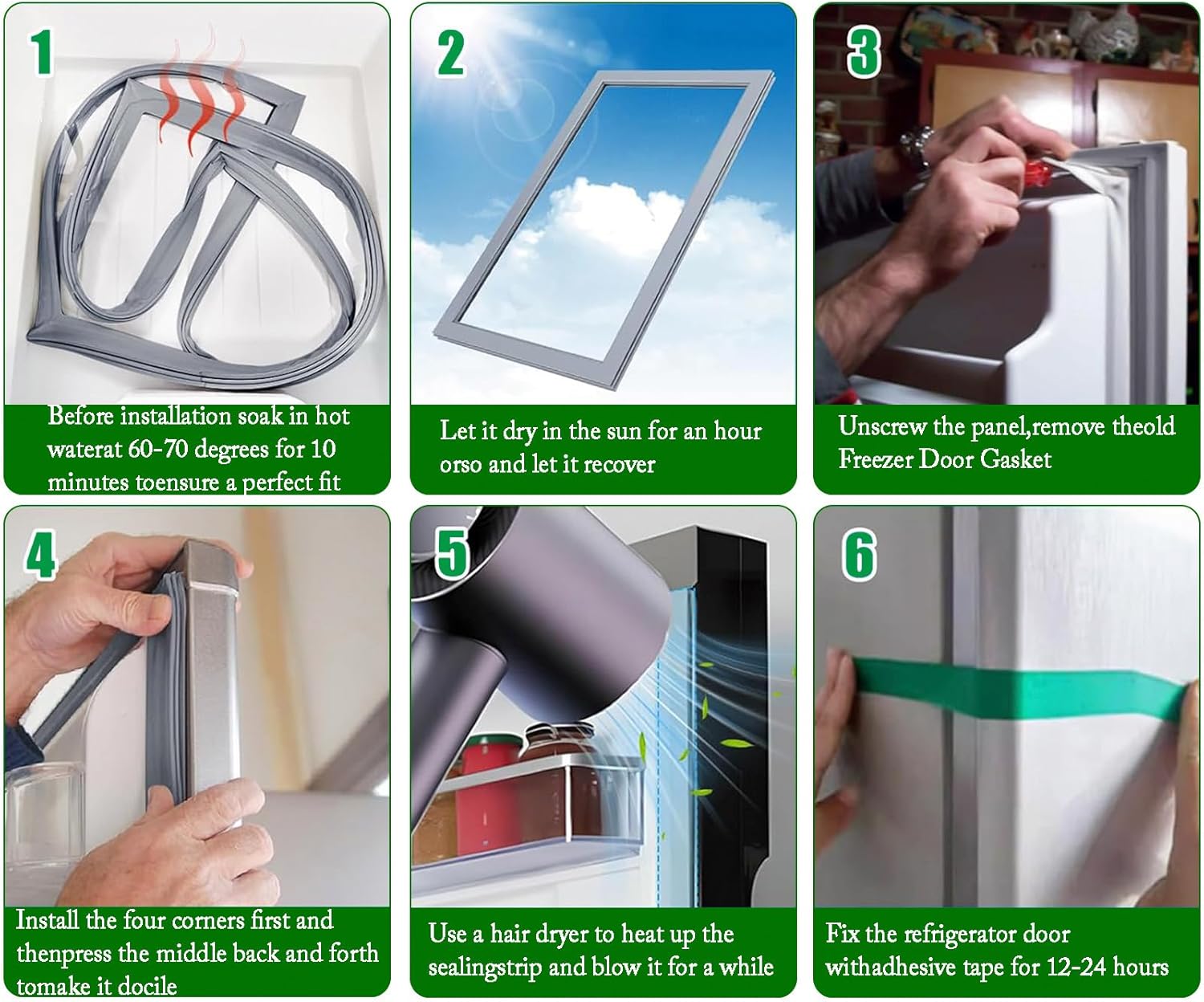 1

Before installation soak in hot waterat 60-70 degrees for 10 minutes toensure a perfect fit

2

Let it dry in the sun for an hour orso and let it recover

3

Unscrew the panel,remove theold Freezer Door Gasket

4

Install the four corners first and thenpress the middle back and forth tomake it docile

5

Use a hair dryer to heat up the sealingstrip and blow it for a while

6

Fix the refrigerator door withadhesive tape for 12-24 hours