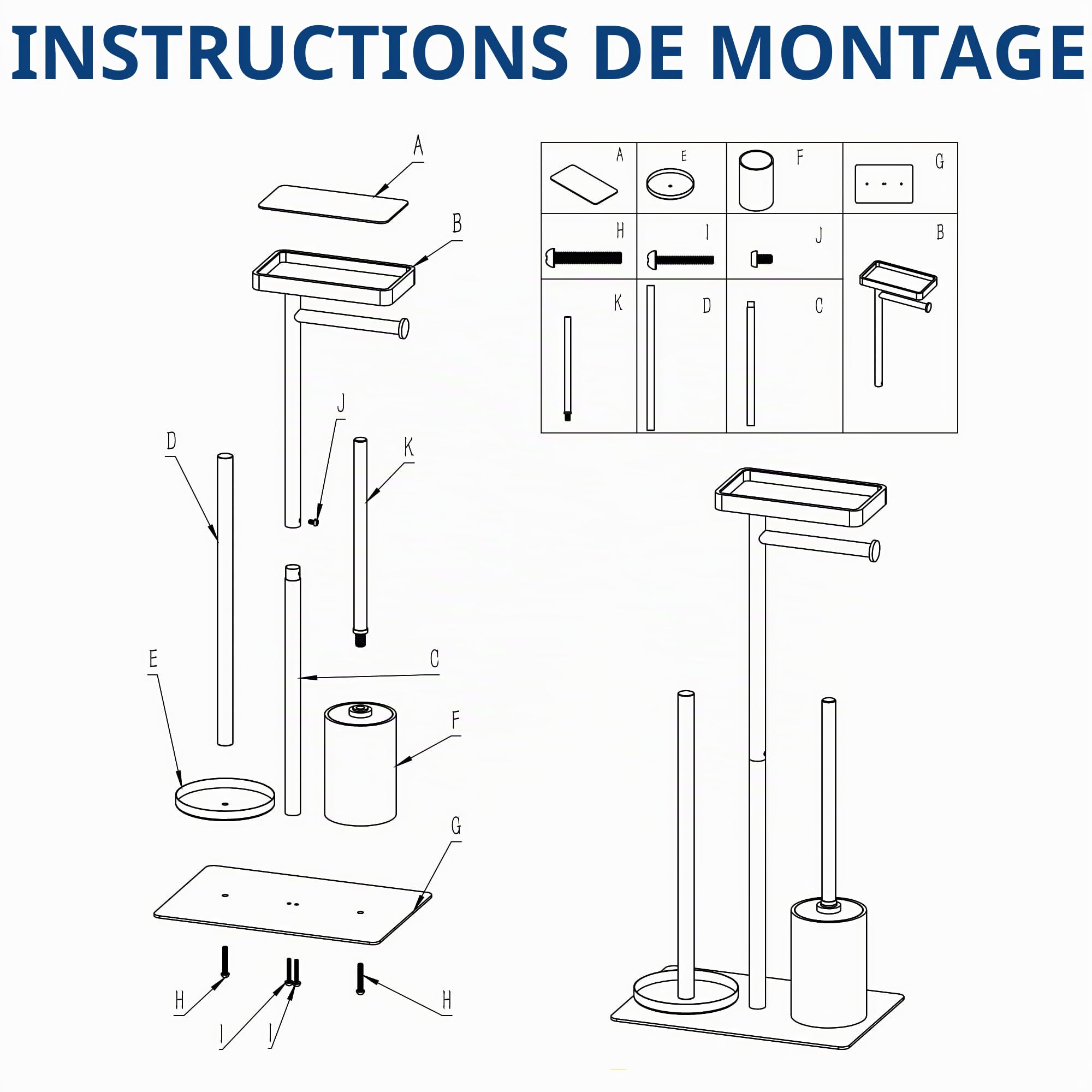 INSTRUCTIONS DE MONTAGE

A
B
J
D
K
C
E
F
G
H
I
I
H

| A | E | F | G |
|---|---|---|---|
| H | I | J | B |
| K | D | C | |