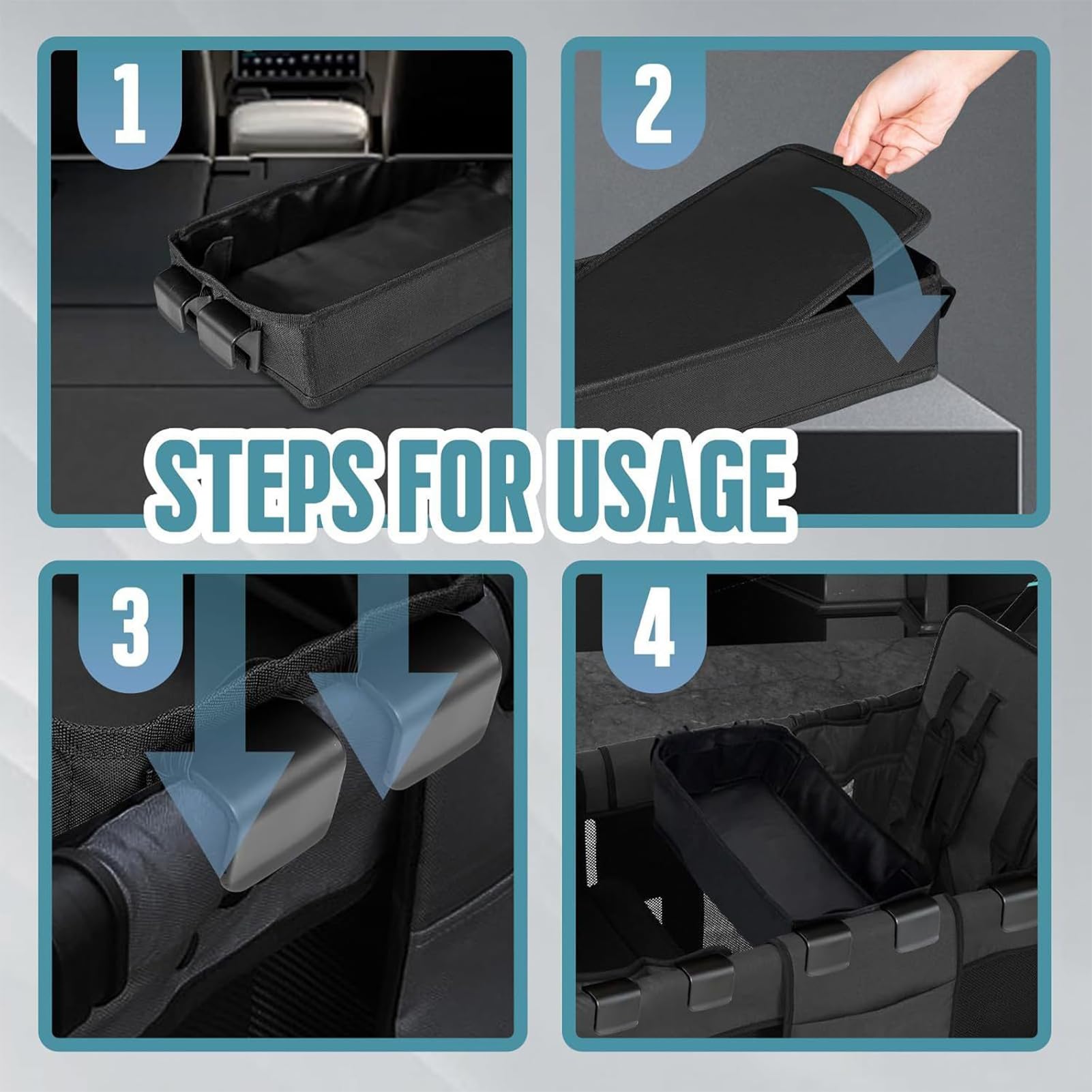 1

2

STEPS FOR USAGE

3

4