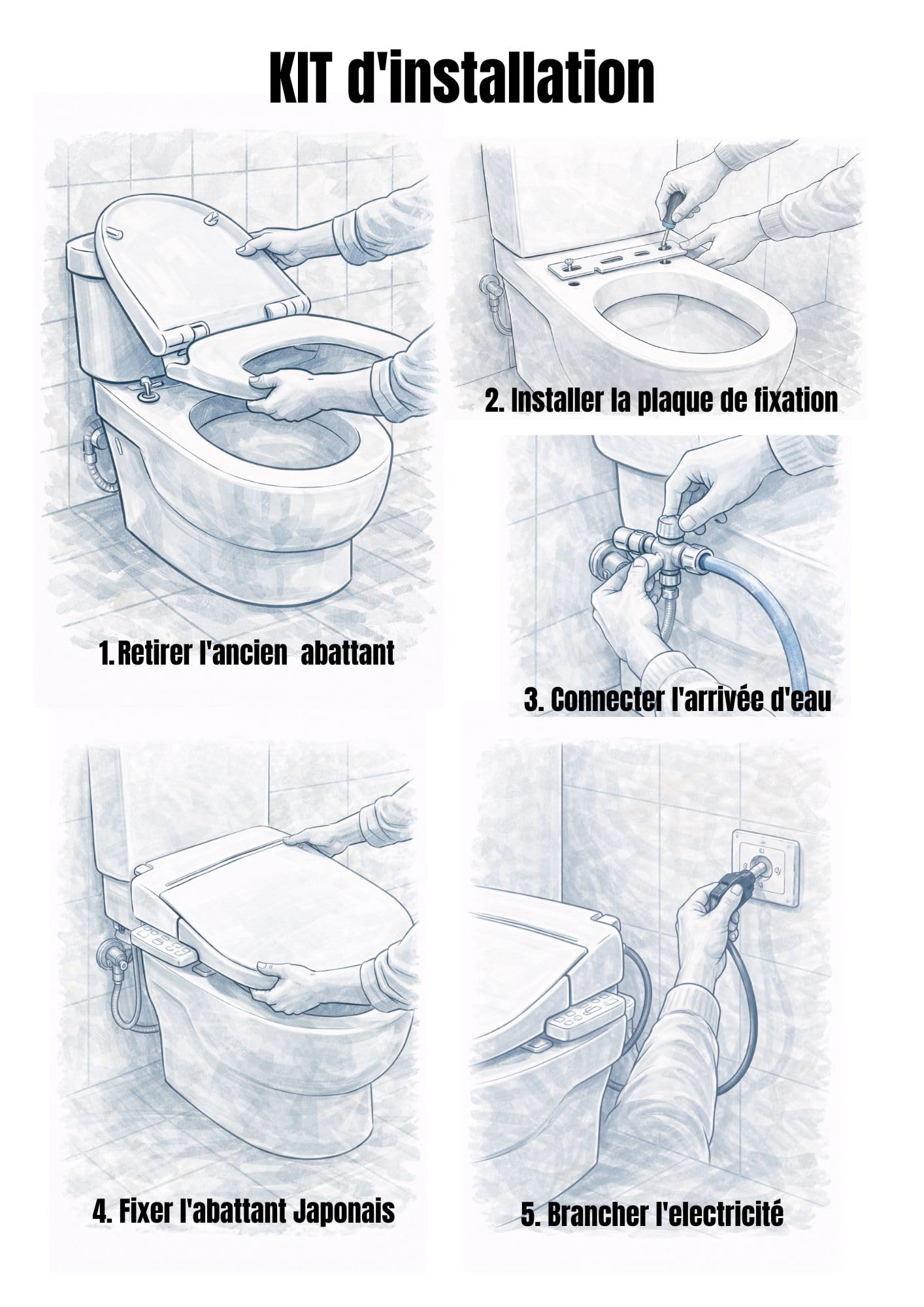 KIT d'installation

1. Retirer l'ancien abattant

2. Installer la plaque de fixation

3. Connecter l'arrivée d'eau

4. Fixer l'abattant Japonais

5. Brancher l'electricité