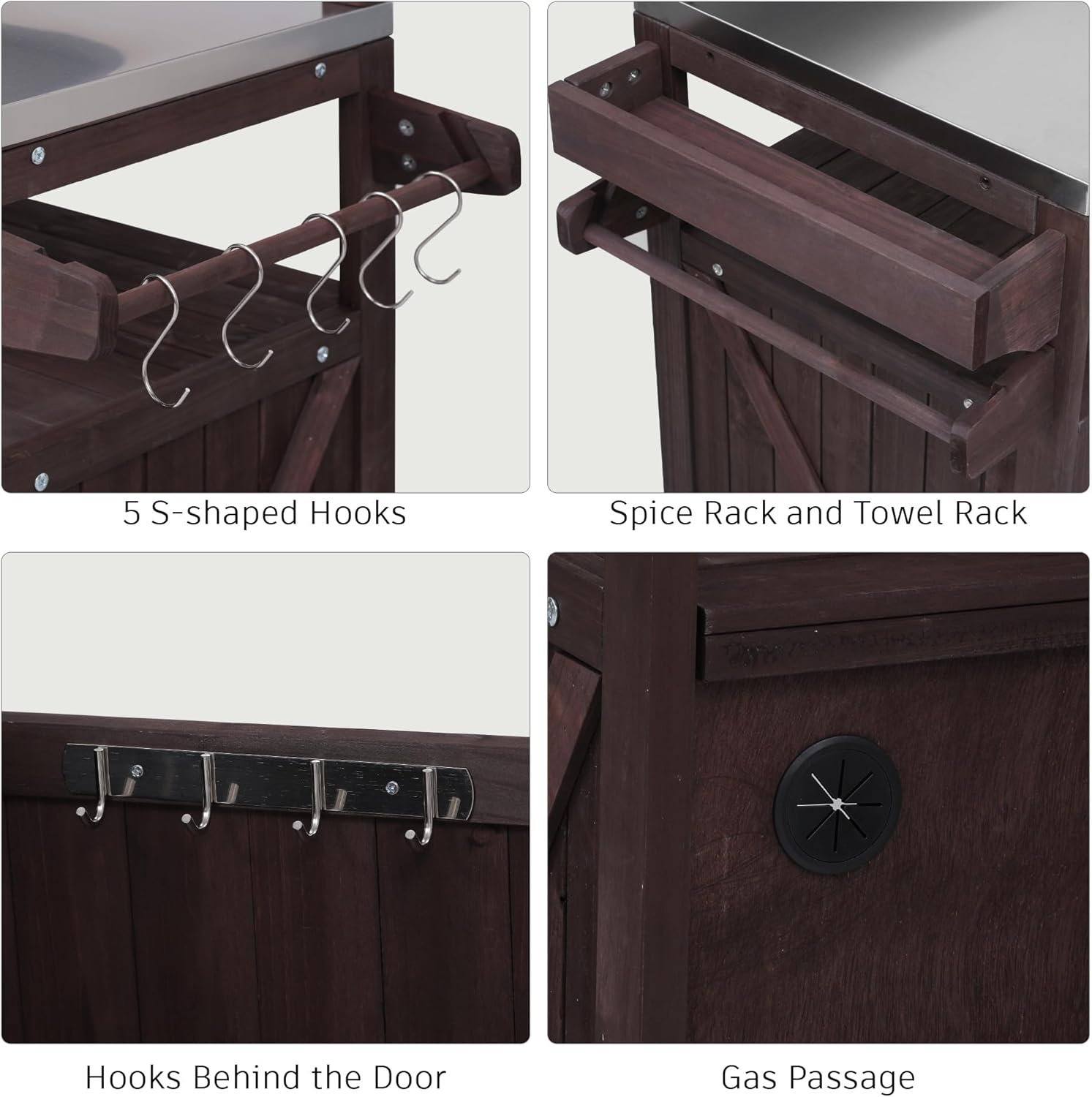 5 S-shaped Hooks

Spice Rack and Towel Rack

Hooks Behind the Door

Gas Passage