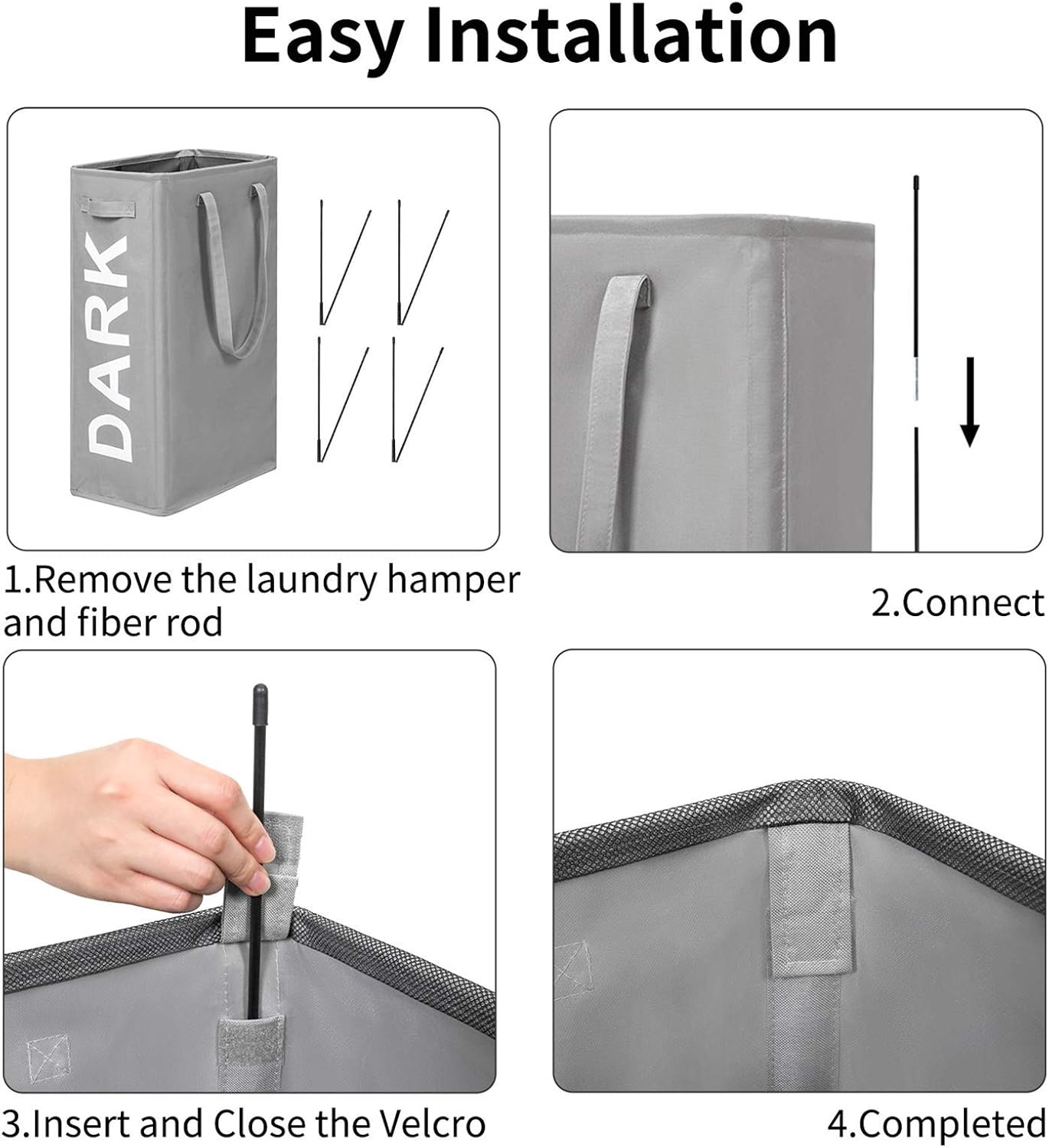 Easy Installation

DARK

1.Remove the laundry hamper and fiber rod

2.Connect

3.Insert and Close the Velcro

4.Completed