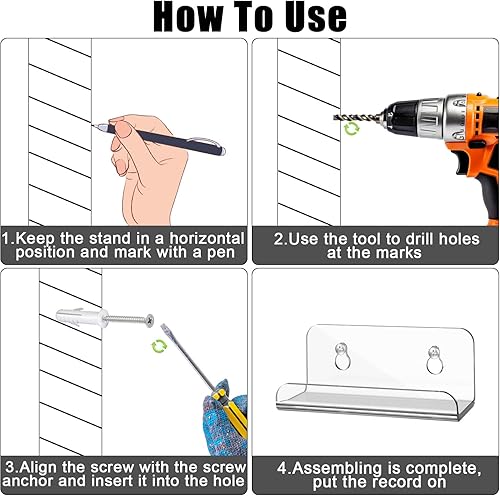 How To Use

1.Keep the stand in a horizontal position and mark with a pen

2.Use the tool to drill holes at the marks

3.Align the screw with the screw anchor and insert it into the hole

4.Assembling is complete, put the record on