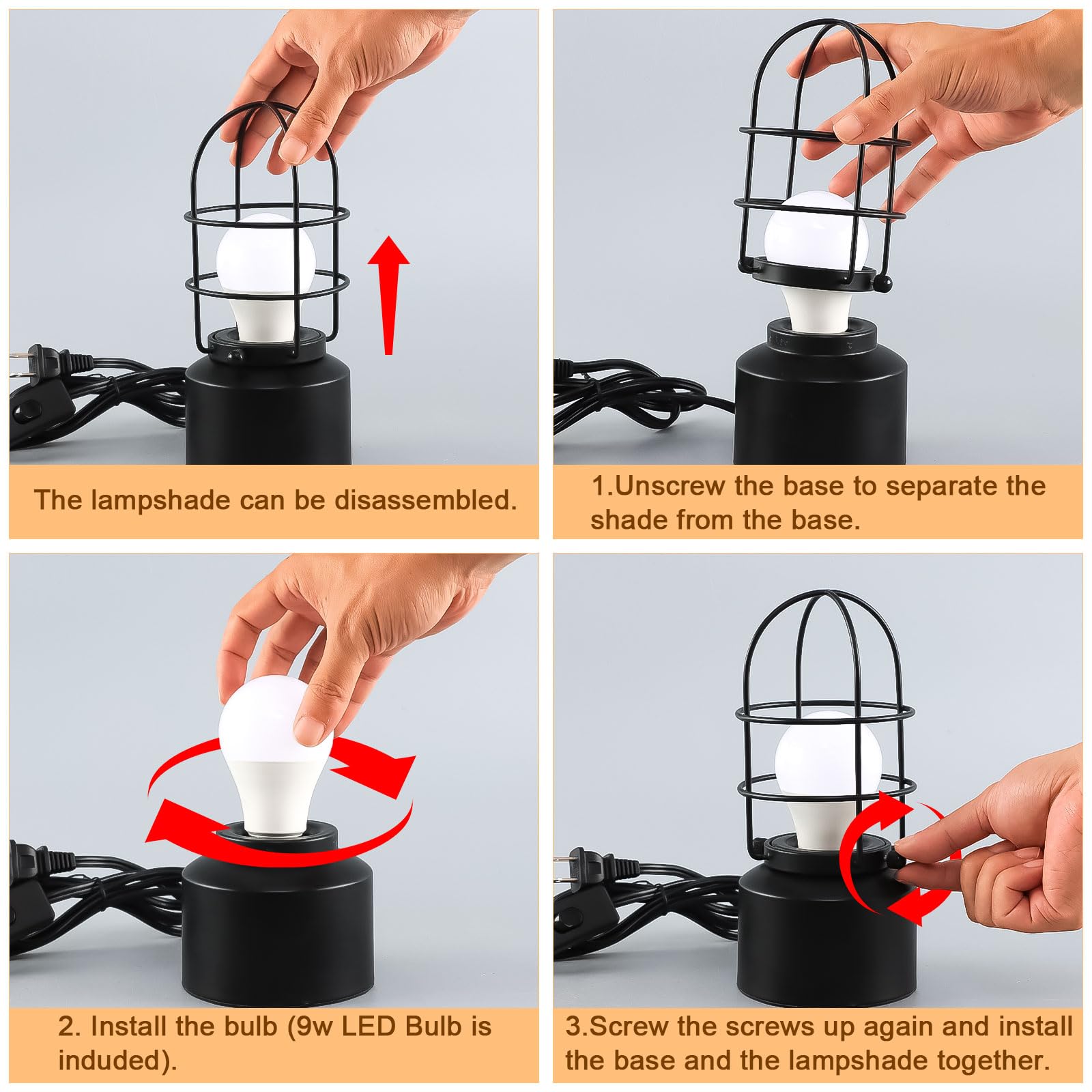 The lampshade can be disassembled.

1.Unscrew the base to separate the shade from the base.

2. Install the bulb (9w LED Bulb is induded).

3.Screw the screws up again and install the base and the lampshade together.