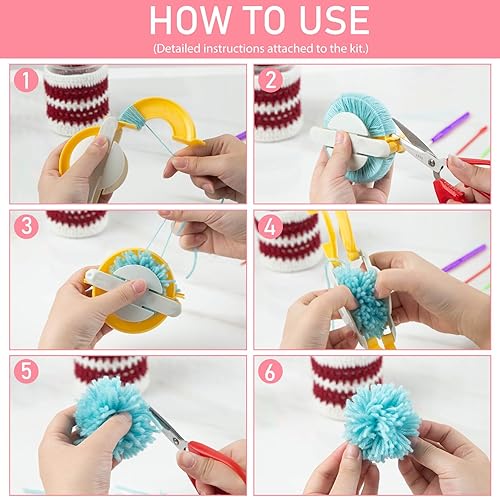 HOW TO USE
(Detailed instructions attached to the kit.)

1

2

3

4

5

6