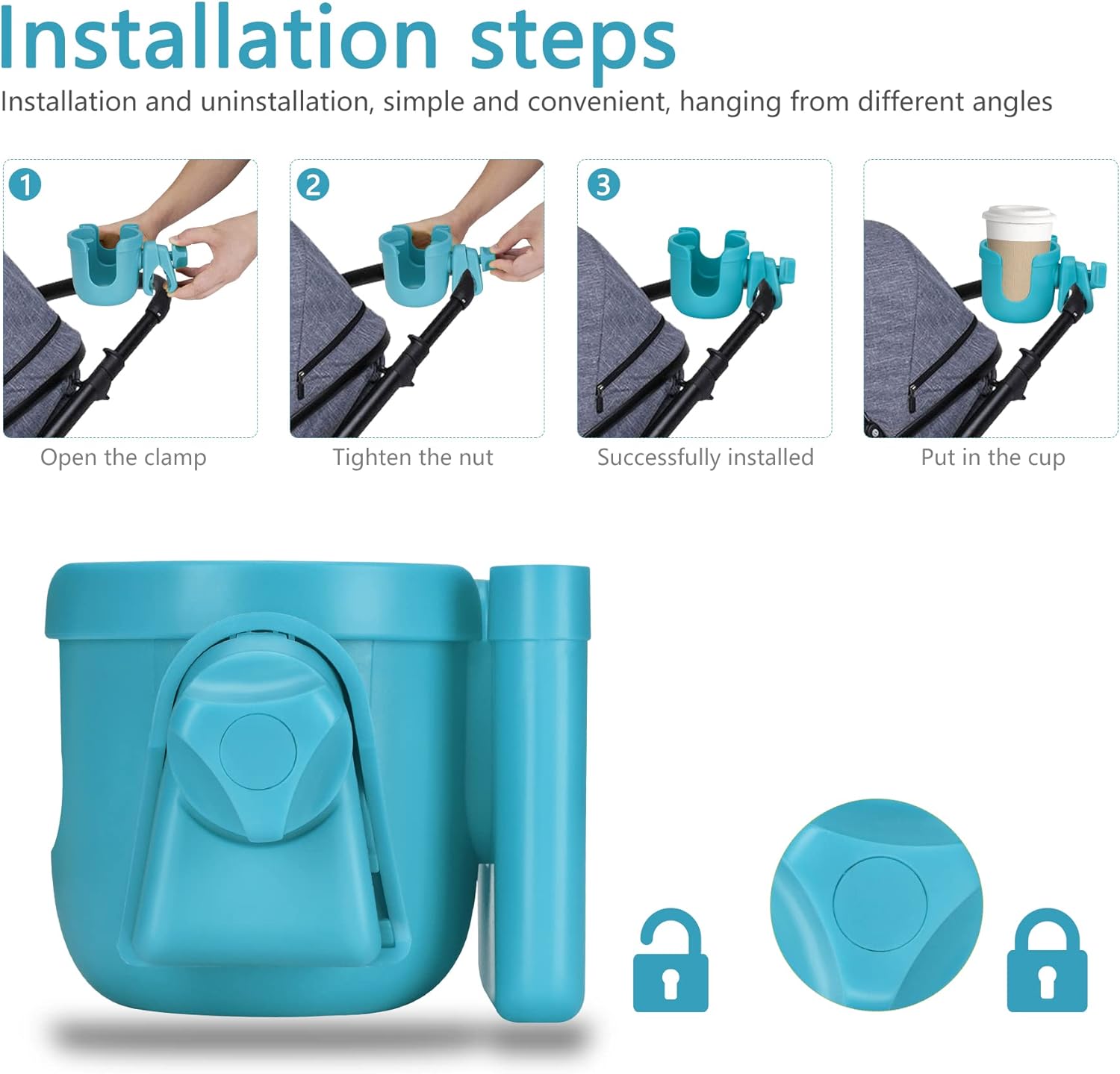 Installation steps

Installation and uninstallation, simple and convenient, hanging from different angles

1

Open the clamp

2

Tighten the nut

3

Successfully installed

Put in the cup