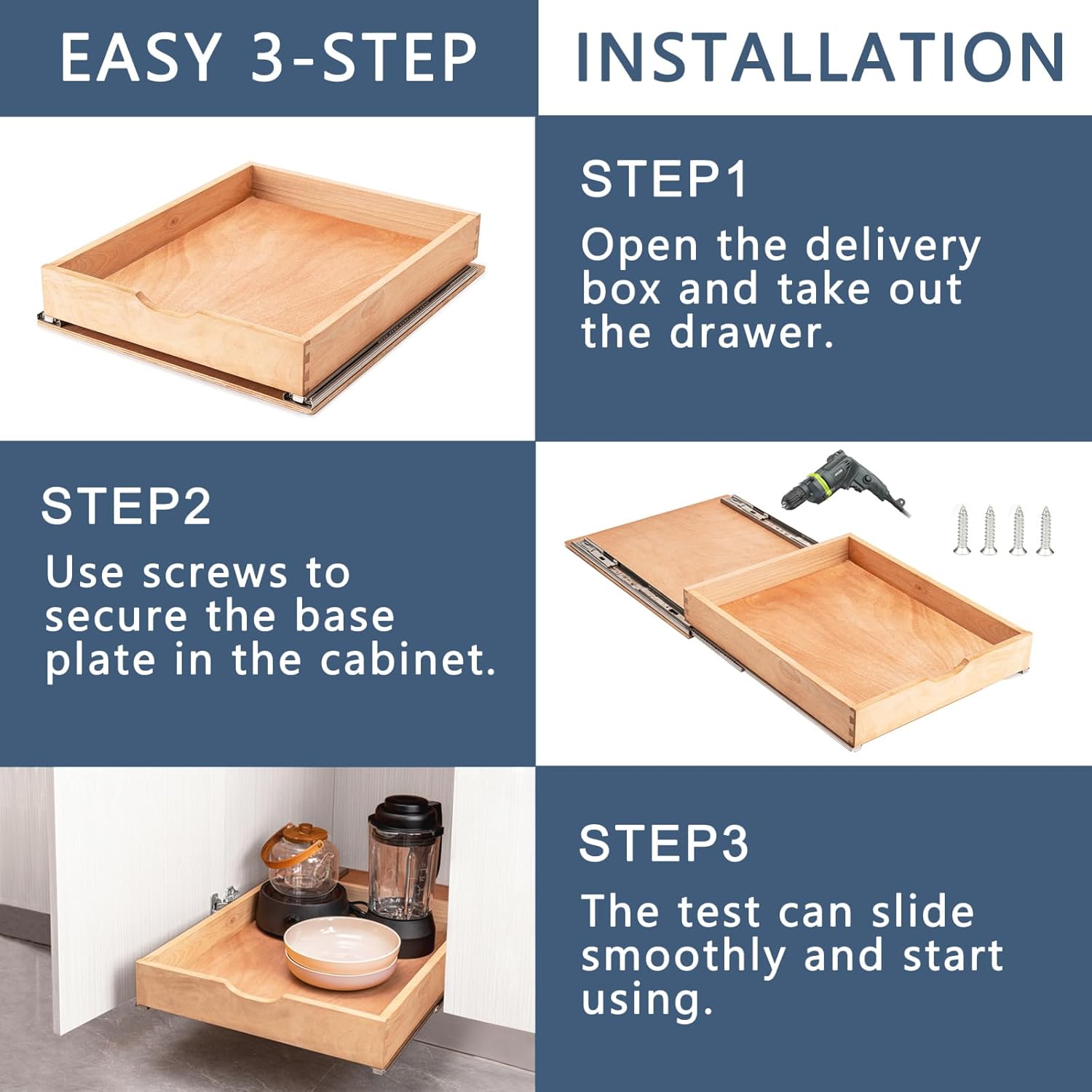 EASY 3-STEP INSTALLATION

STEP1

Open the delivery box and take out the drawer.

STEP2

Use screws to secure the base plate in the cabinet.

STEP3

The test can slide smoothly and start using.