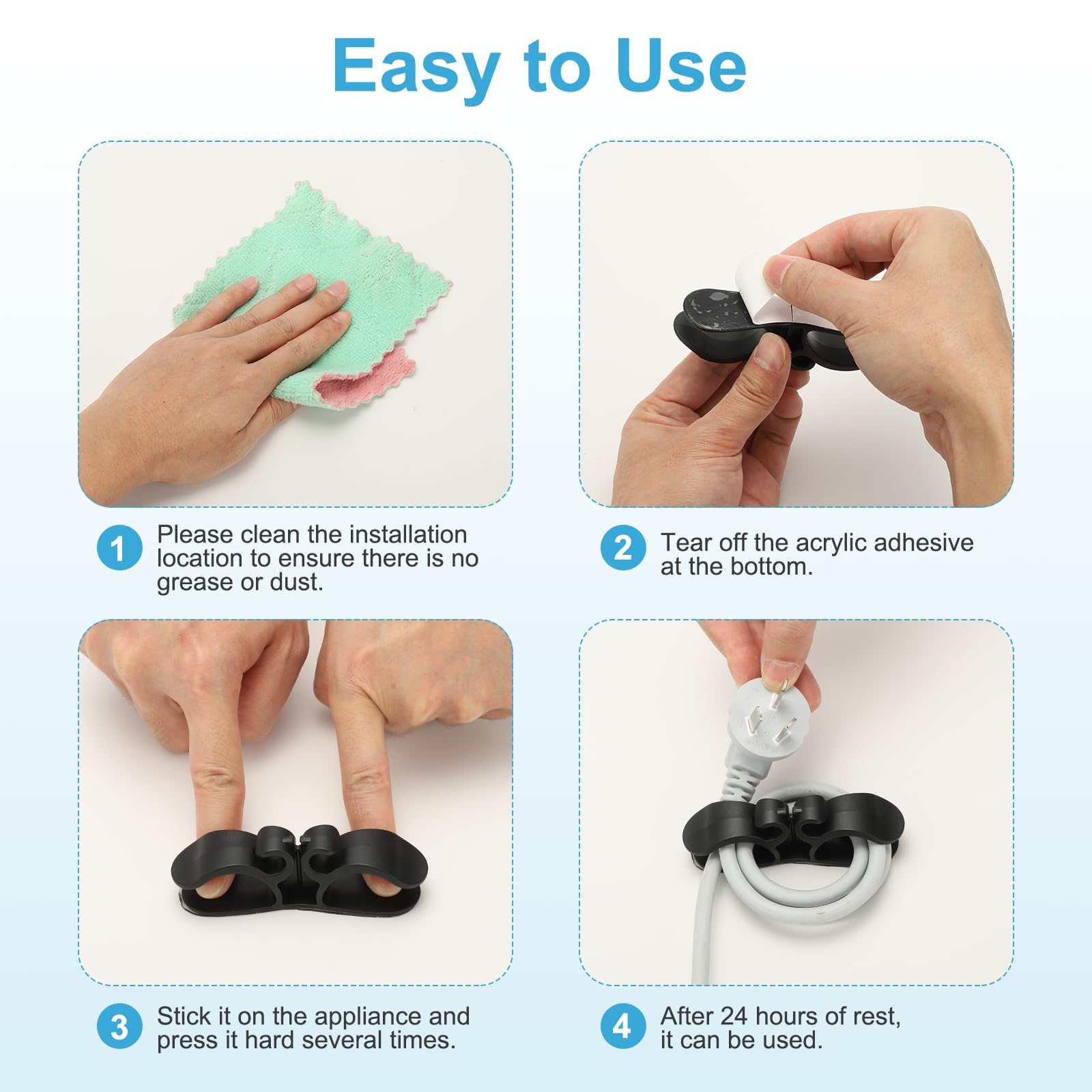 Easy to Use

1 Please clean the installation location to ensure there is no grease or dust.

2 Tear off the acrylic adhesive at the bottom.

3 Stick it on the appliance and press it hard several times.

4 After 24 hours of rest, it can be used.