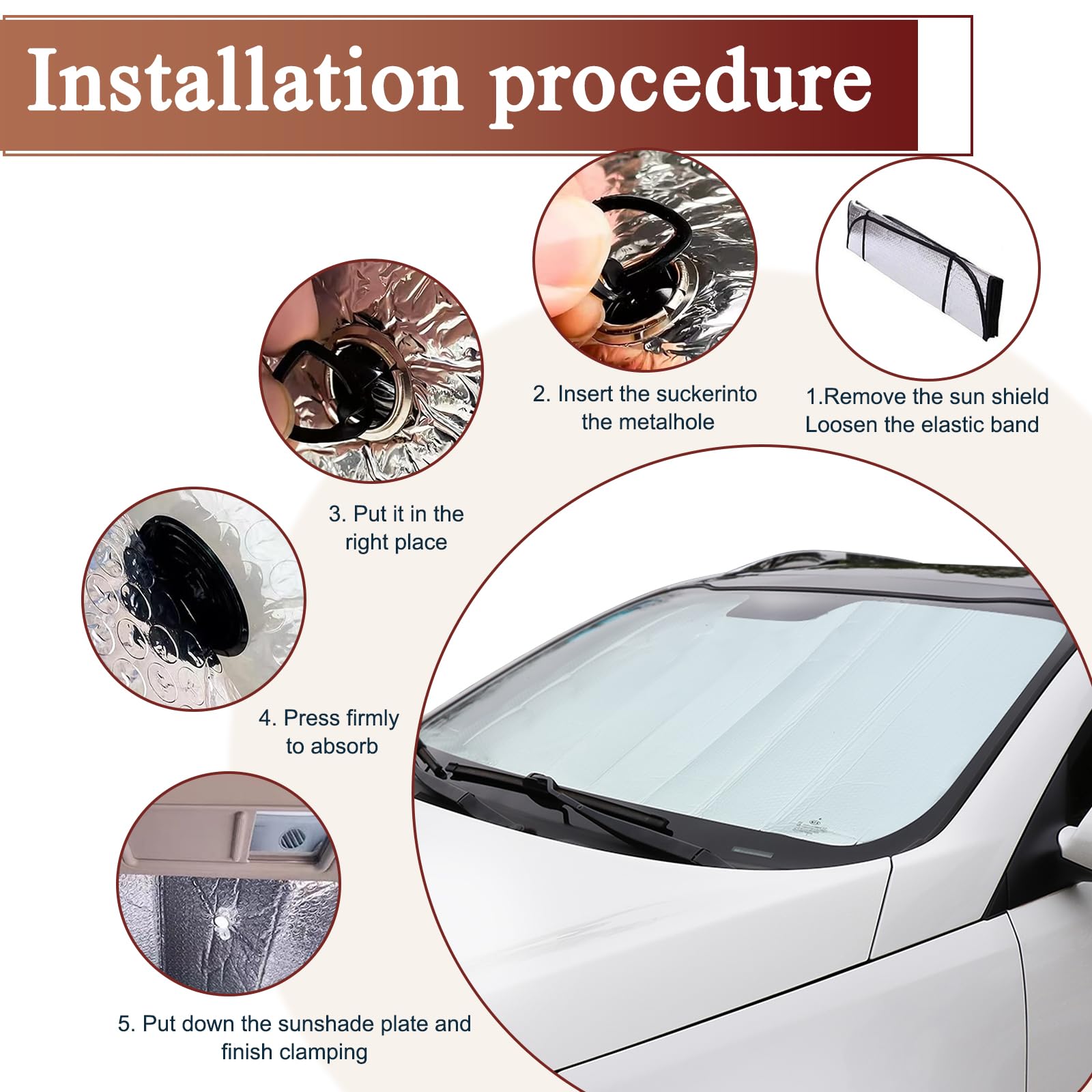 Installation procedure

1.Remove the sun shield Loosen the elastic band

2. Insert the suckerinto the metalhole

3. Put it in the right place

4. Press firmly to absorb

5. Put down the sunshade plate and finish clamping