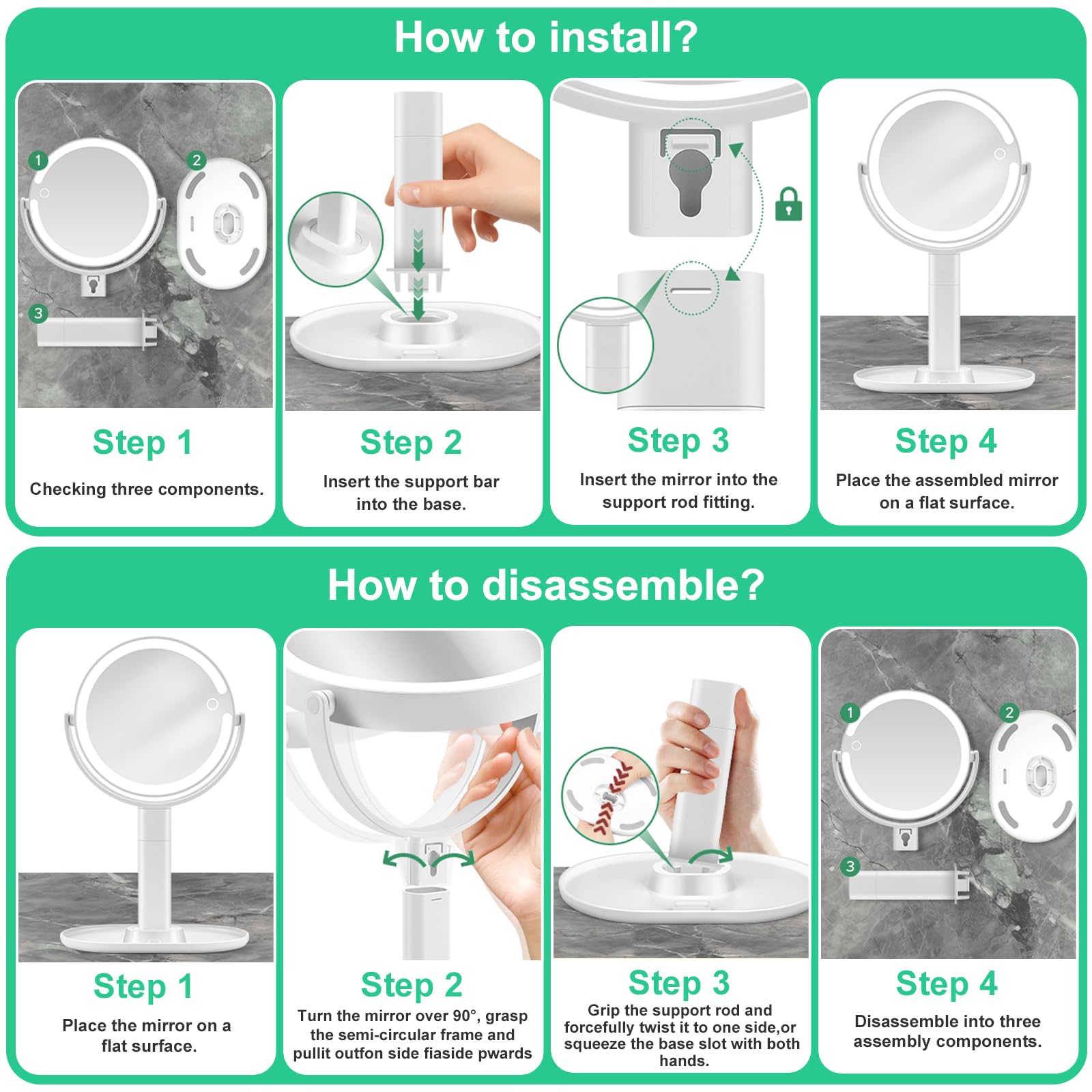 How to install?

1

2

3

Step 1

Checking three components.

Step 2

Insert the support bar into the base.

Step 3

Insert the mirror into the support rod fitting.

Step 4

Place the assembled mirror on a flat surface.

How to disassemble?

Step 1

Place the mirror on a flat surface.

Step 2

Turn the mirror over 90°, grasp the semi-circular frame and pullit outfon side fiaside pwards

Step 3

Grip the support rod and forcefully twist it to one side,or squeeze the base slot with both hands.

1

2

3

Step 4

Disassemble into three assembly components.