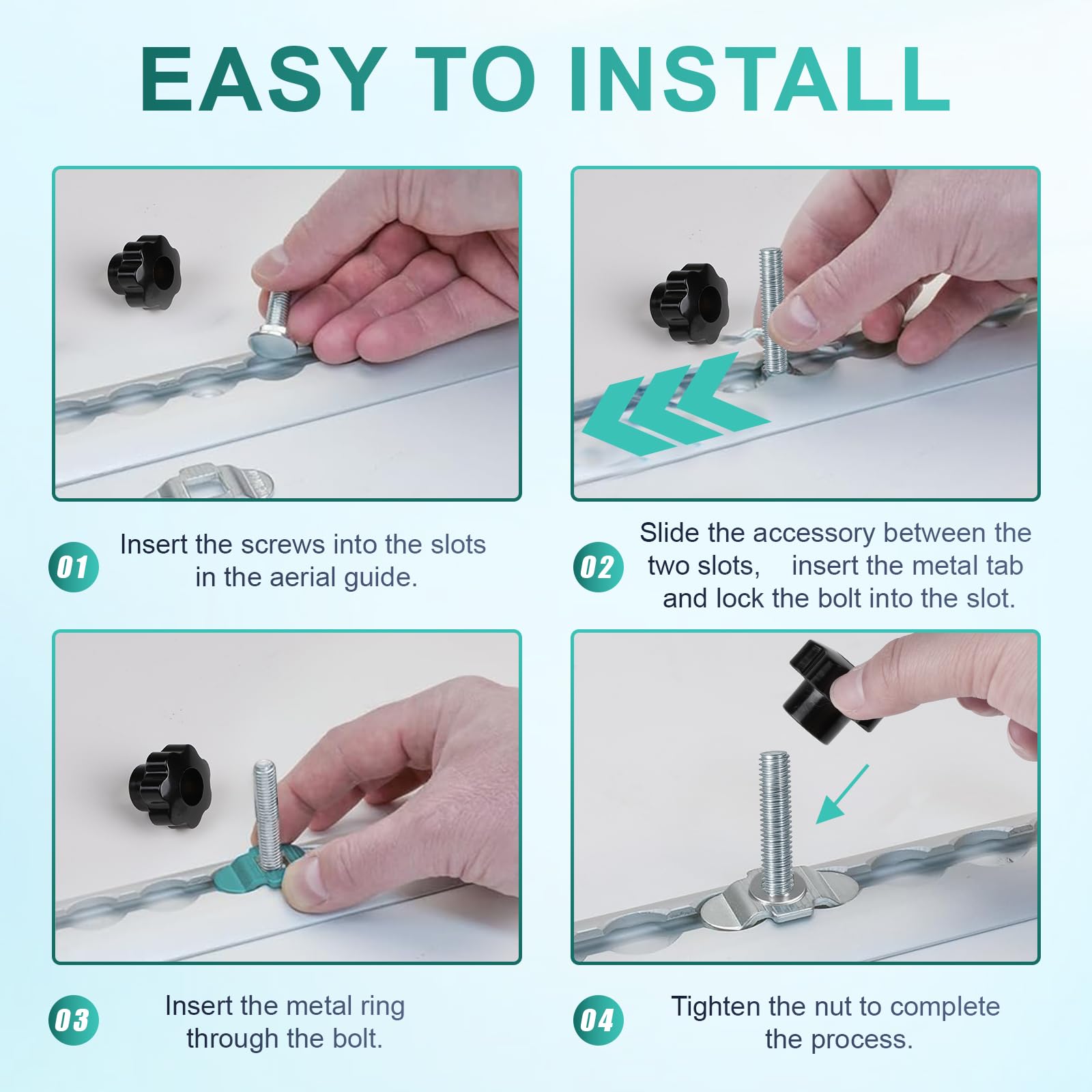 EASY TO INSTALL

01 Insert the screws into the slots in the aerial guide.

02 Slide the accessory between the two slots, insert the metal tab and lock the bolt into the slot.

03 Insert the metal ring through the bolt.

04 Tighten the nut to complete the process.