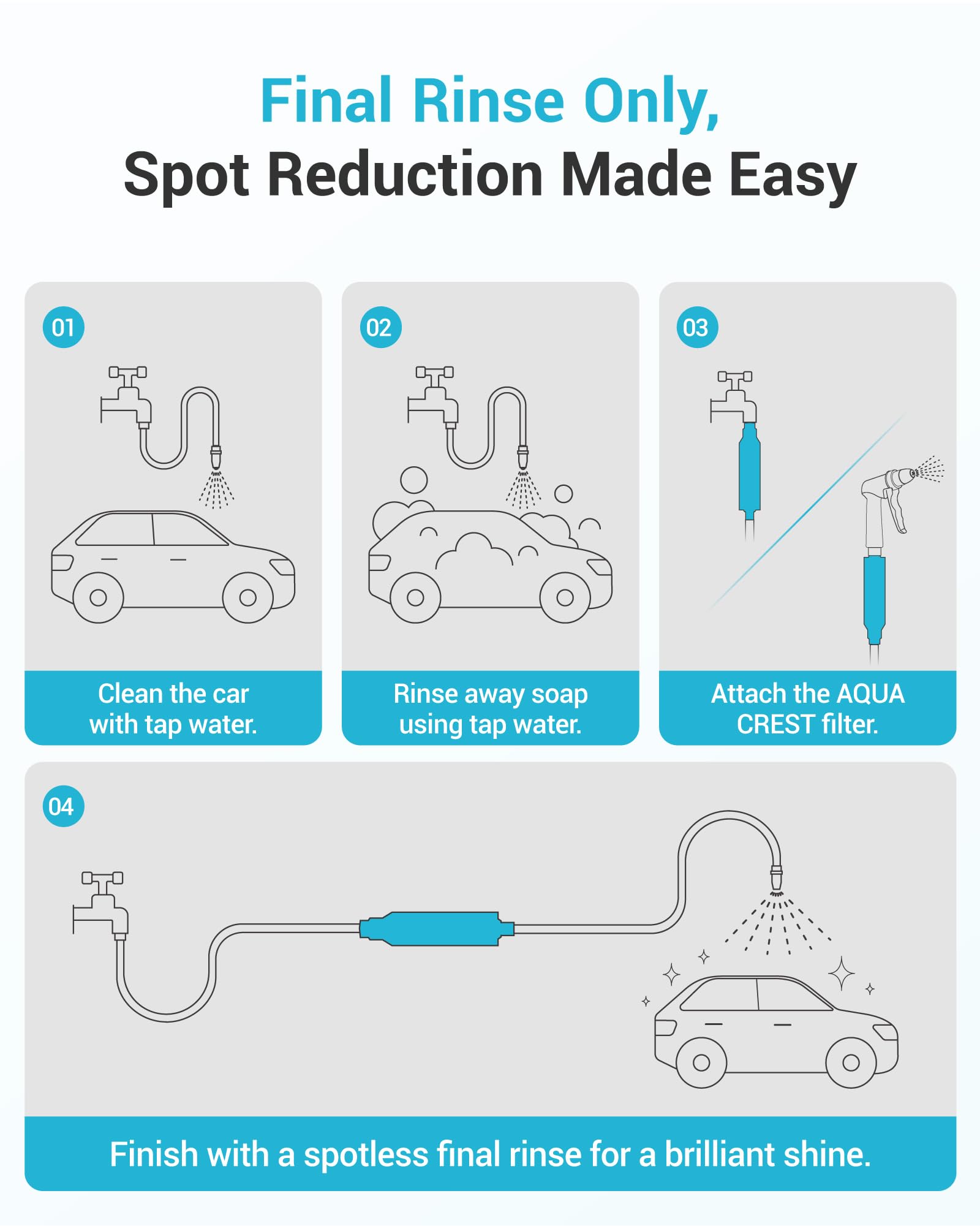 Final Rinse Only,
Spot Reduction Made Easy

01
Clean the car with tap water.

02
Rinse away soap using tap water.

03
Attach the AQUA CREST filter.

04
Finish with a spotless final rinse for a brilliant shine.