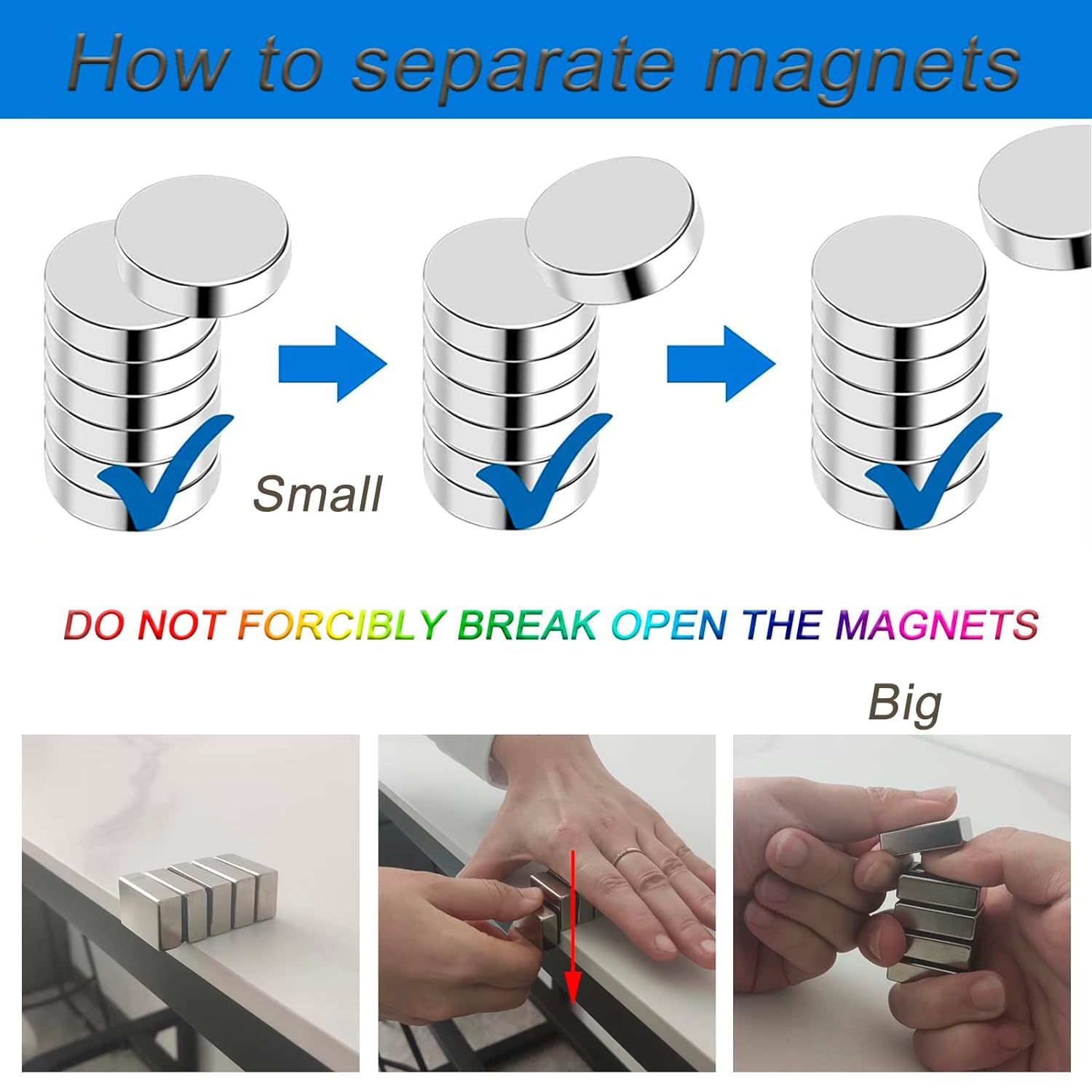 How to separate magnets

Small

DO NOT FORCIBLY BREAK OPEN THE MAGNETS

Big