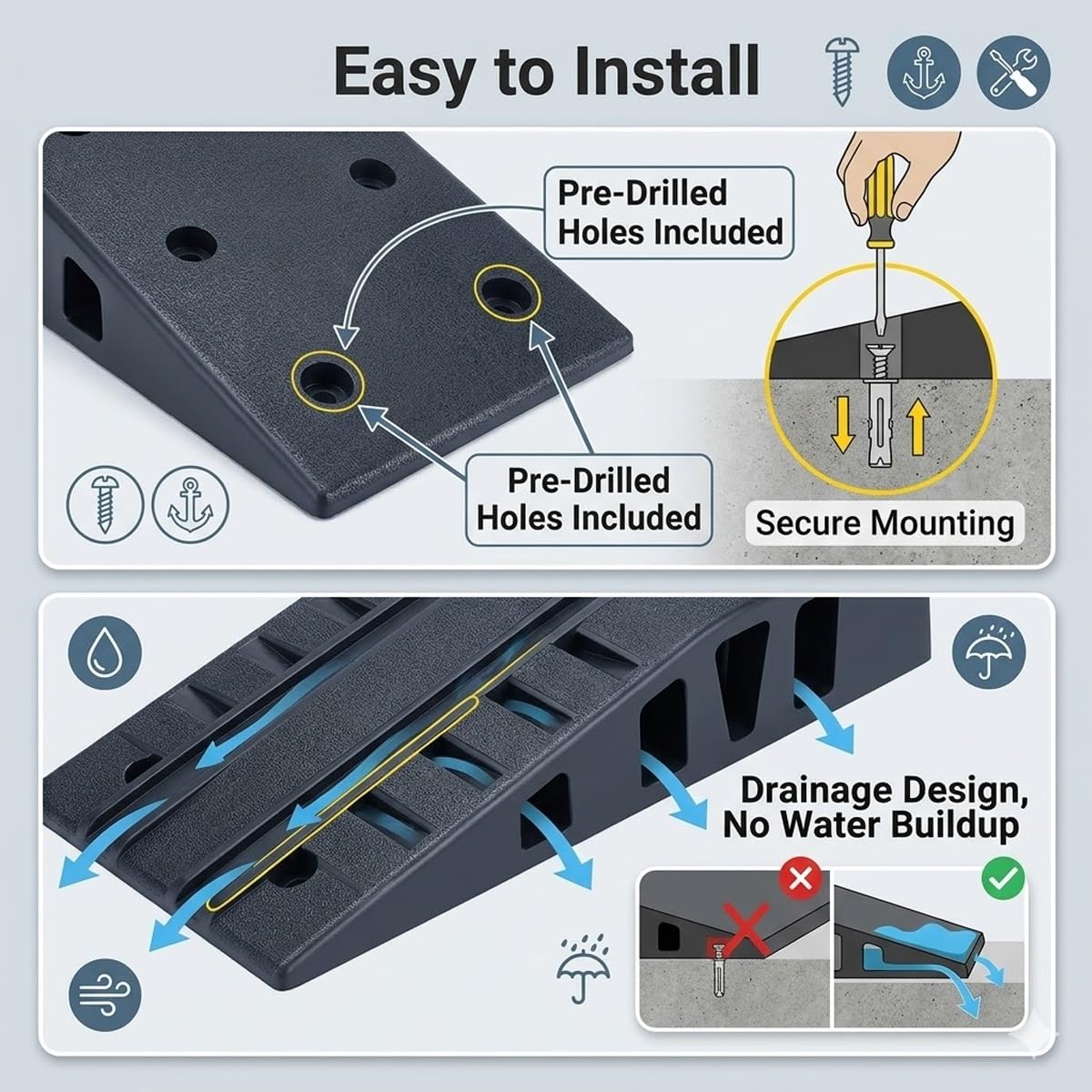 Easy to Install

Pre-Drilled Holes Included

Pre-Drilled Holes Included

Secure Mounting

Drainage Design, No Water Buildup