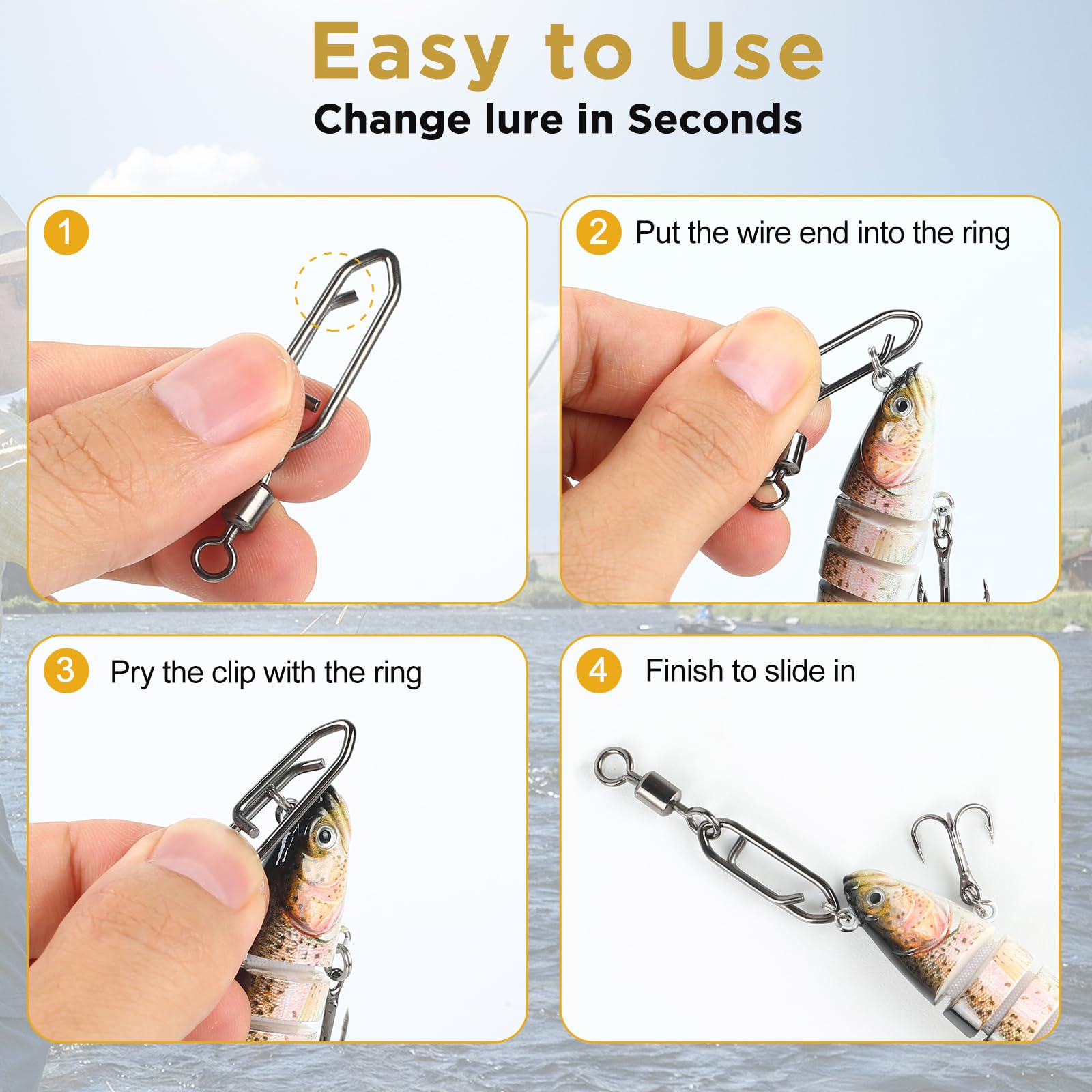 Easy to Use
Change lure in Seconds

1

2 Put the wire end into the ring

3 Pry the clip with the ring

4 Finish to slide in