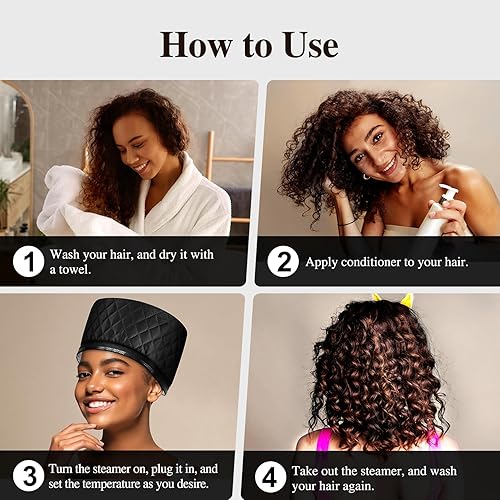 How to Use

1 Wash your hair, and dry it with a towel.

2 Apply conditioner to your hair.

3 Turn the steamer on, plug it in, and set the temperature as you desire.

4 Take out the steamer, and wash your hair again.