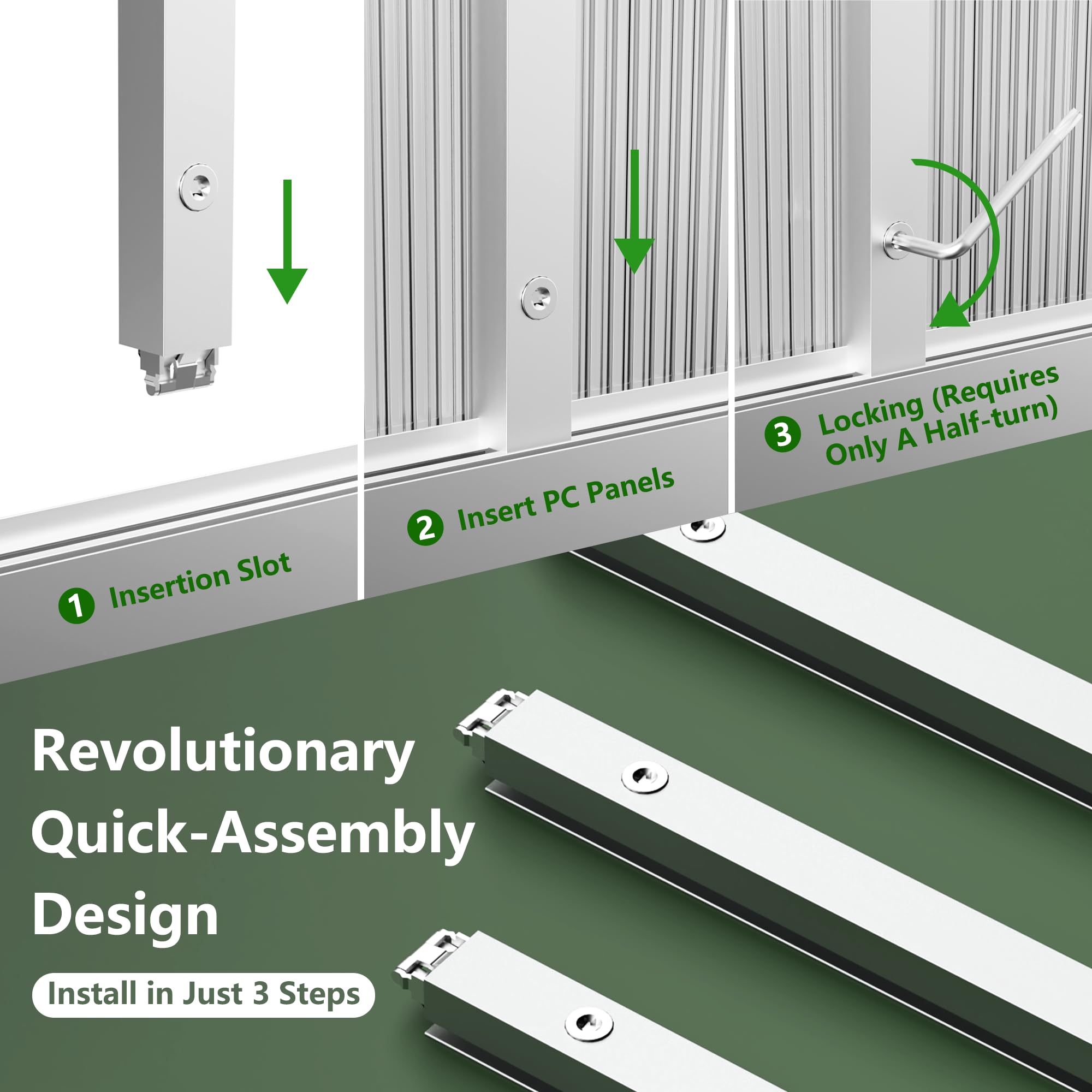 1 Insertion Slot

2 Insert PC Panels

3 Locking (Requires Only A Half-turn)

Revolutionary Quick-Assembly Design

Install in Just 3 Steps