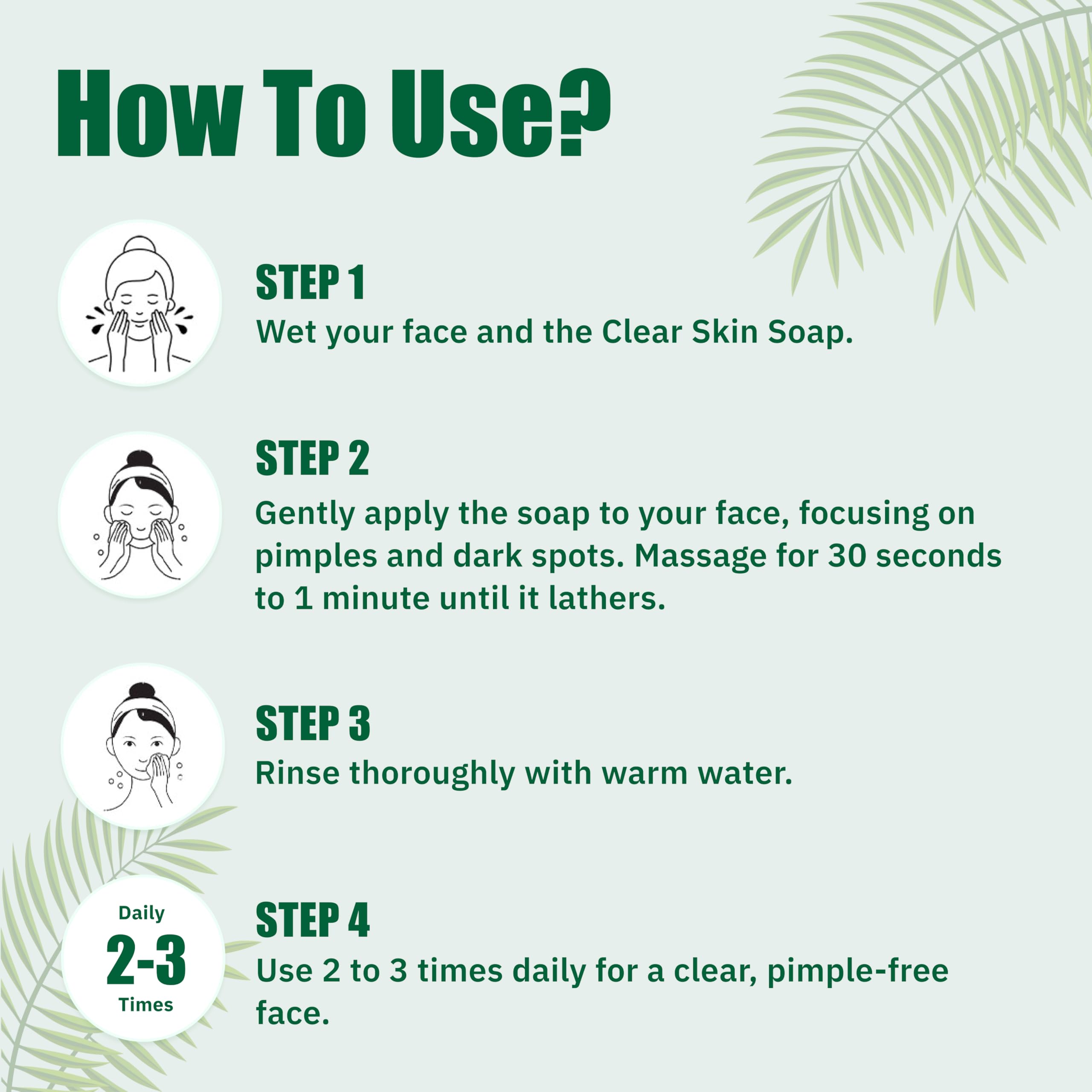 How To Use?

STEP 1
Wet your face and the Clear Skin Soap.

STEP 2
Gently apply the soap to your face, focusing on pimples and dark spots. Massage for 30 seconds to 1 minute until it lathers.

STEP 3
Rinse thoroughly with warm water.

Daily
2-3
Times

STEP 4
Use 2 to 3 times daily for a clear, pimple-free face.