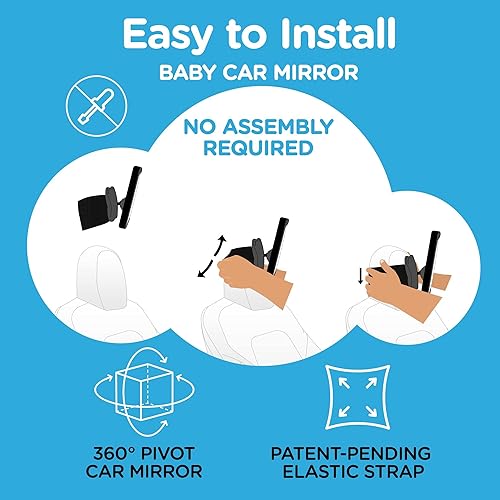 Easy to Install
BABY CAR MIRROR

NO ASSEMBLY REQUIRED

360° PIVOT CAR MIRROR

PATENT-PENDING ELASTIC STRAP