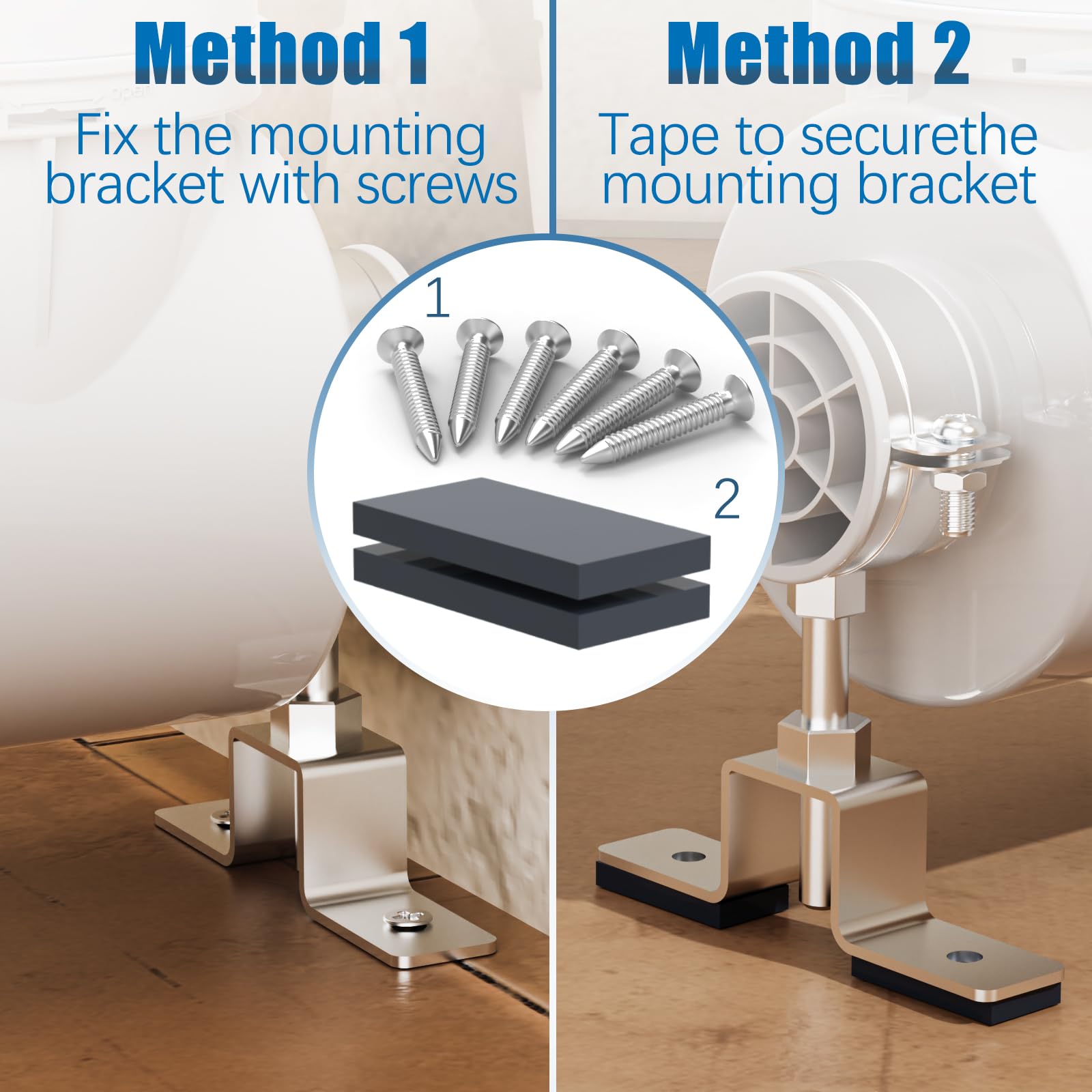 Method 1
Fix the mounting bracket with screws

Method 2
Tape to securethe mounting bracket

1

2