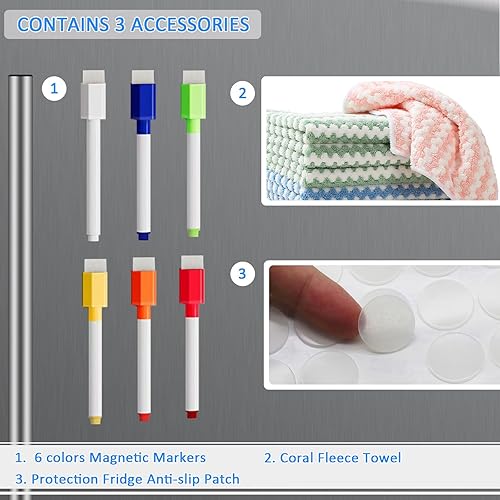 CONTAINS 3 ACCESSORIES

1

2

3

1. 6 colors Magnetic Markers
2. Coral Fleece Towel
3. Protection Fridge Anti-slip Patch