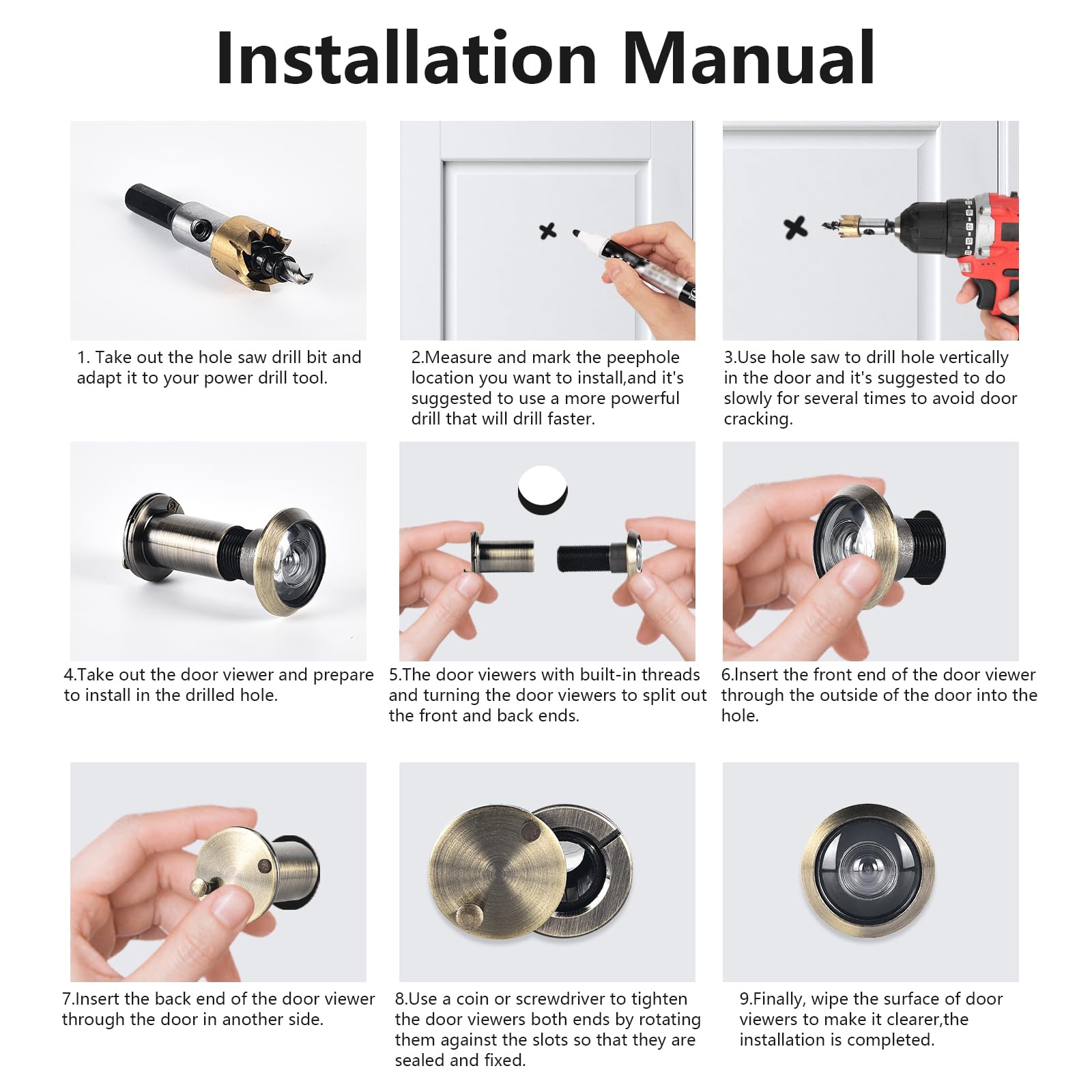 Installation Manual

1. Take out the hole saw drill bit and adapt it to your power drill tool.

2.Measure and mark the peephole location you want to install,and it's suggested to use a more powerful drill that will drill faster.

3.Use hole saw to drill hole vertically in the door and it's suggested to do slowly for several times to avoid door cracking.

4.Take out the door viewer and prepare to install in the drilled hole.

5.The door viewers with built-in threads and turning the door viewers to split out the front and back ends.

6.Insert the front end of the door viewer through the outside of the door into the hole.

7.Insert the back end of the door viewer through the door in another side.

8.Use a coin or screwdriver to tighten the door viewers both ends by rotating them against the slots so that they are sealed and fixed.

9.Finally, wipe the surface of door viewers to make it clearer,the installation is completed.