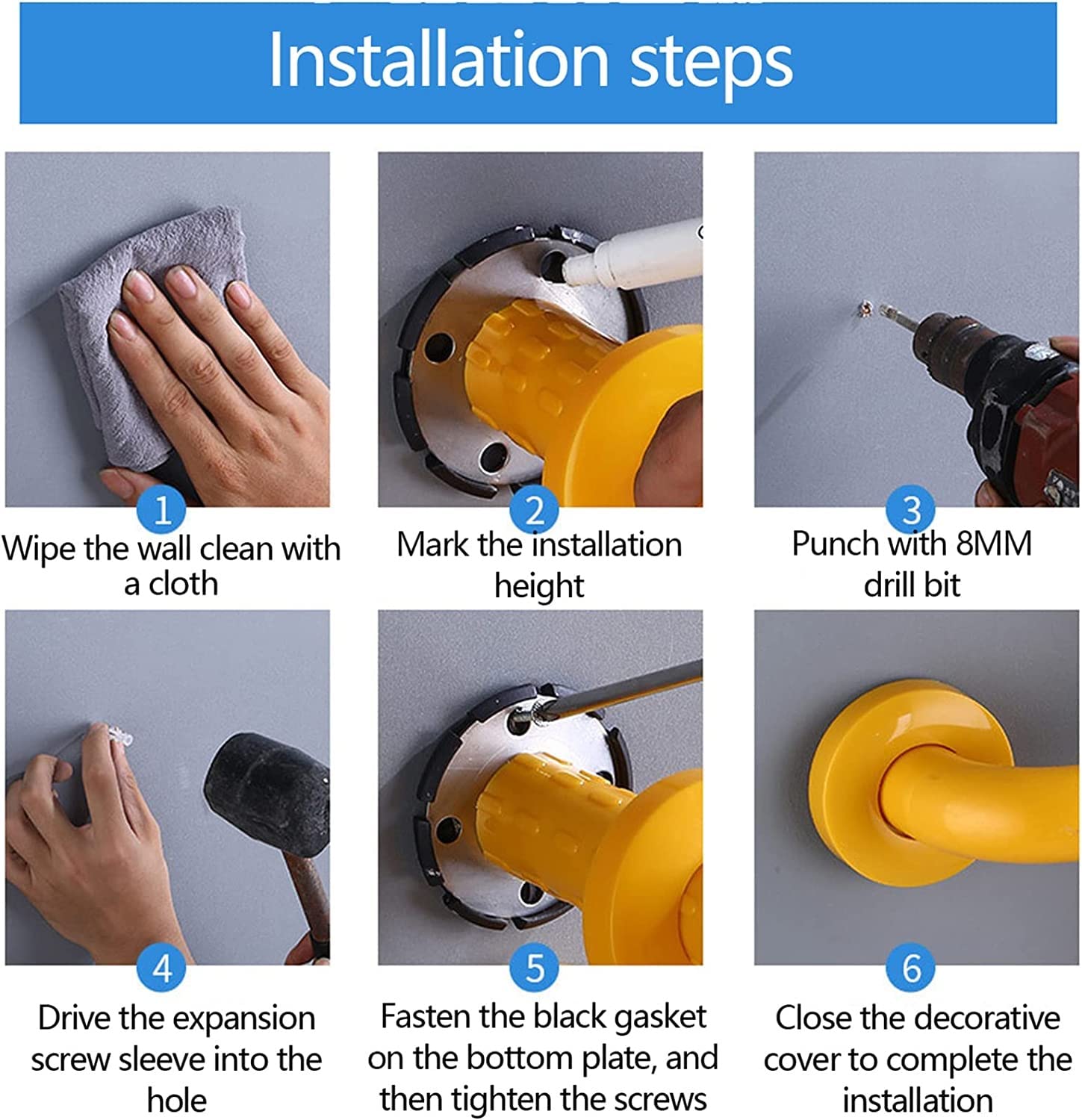 Installation steps

1
Wipe the wall clean with a cloth

2
Mark the installation height

3
Punch with 8MM drill bit

4
Drive the expansion screw sleeve into the hole

5
Fasten the black gasket on the bottom plate, and then tighten the screws

6
Close the decorative cover to complete the installation