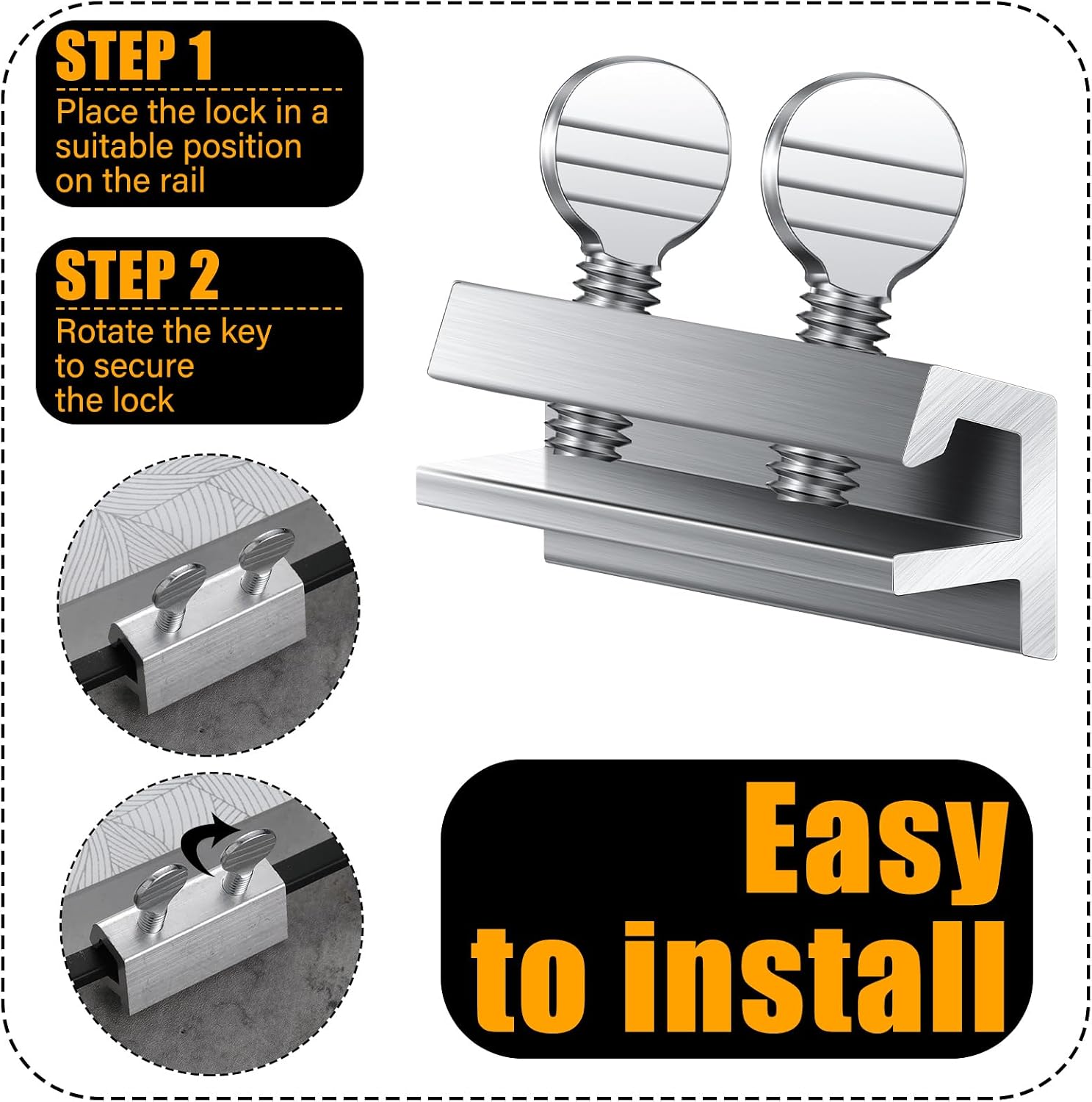 STEP 1
Place the lock in a suitable position on the rail

STEP 2
Rotate the key to secure the lock

Easy to install