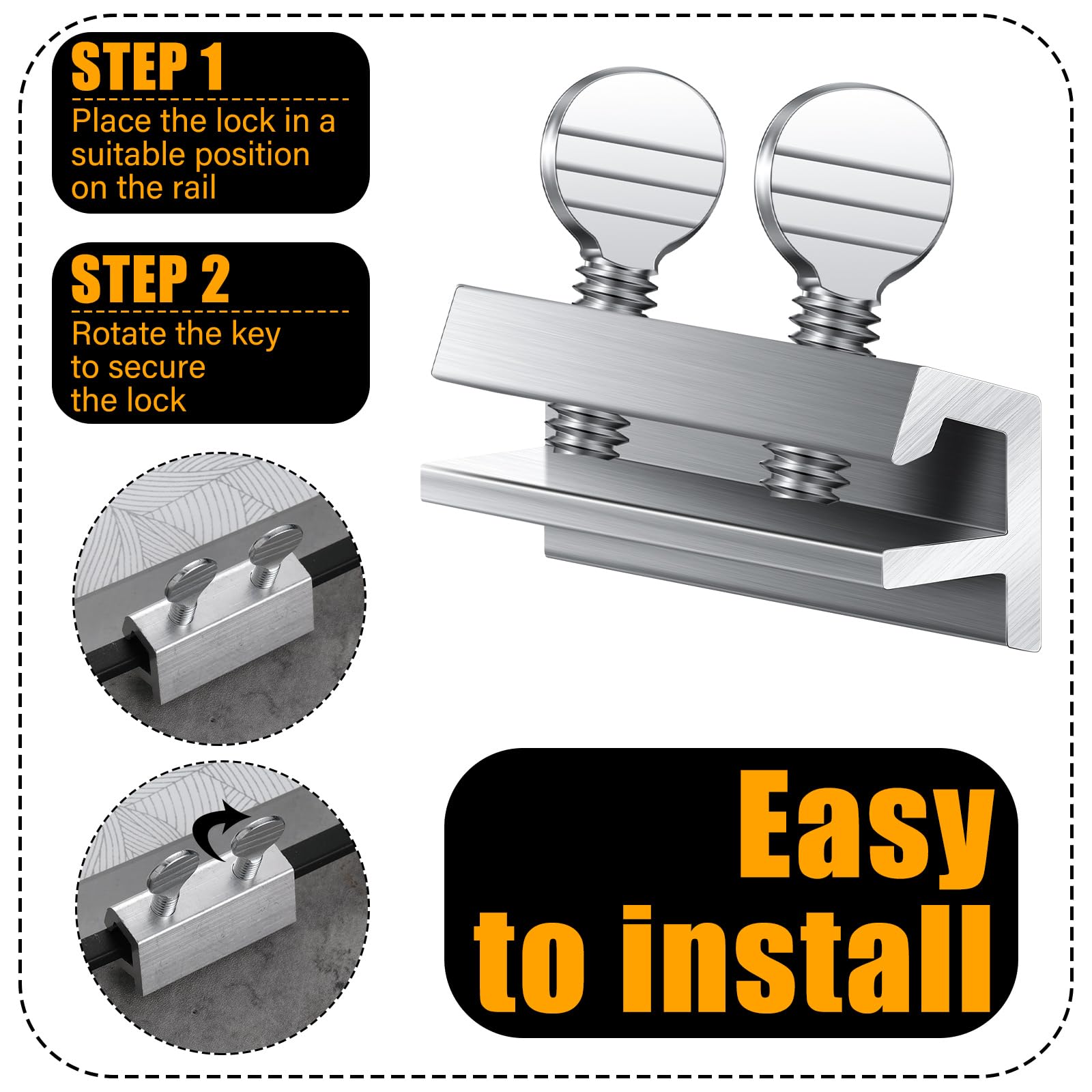 STEP 1

Place the lock in a suitable position on the rail

STEP 2

Rotate the key to secure the lock

Easy to install