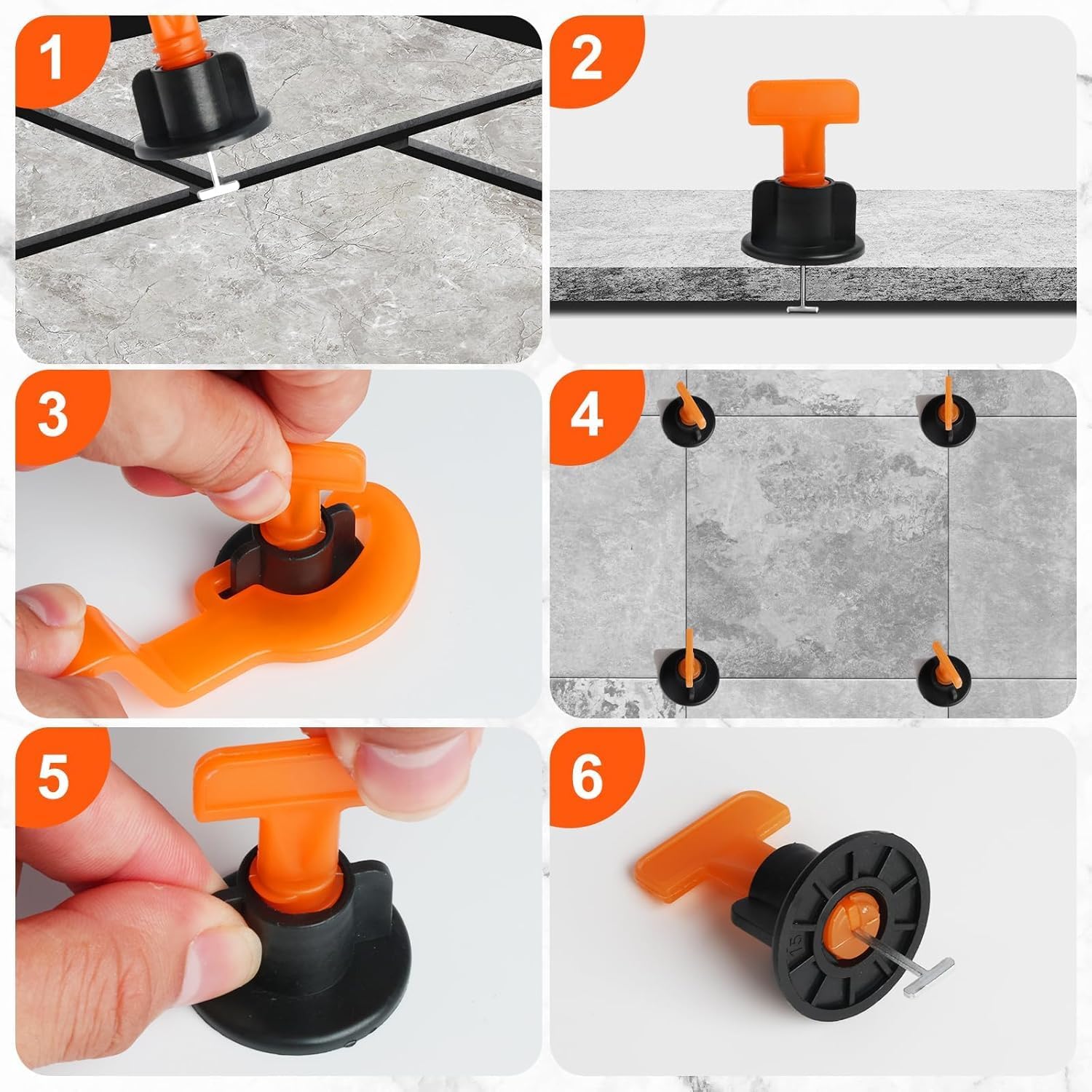 1

2

3

4

5

6

15