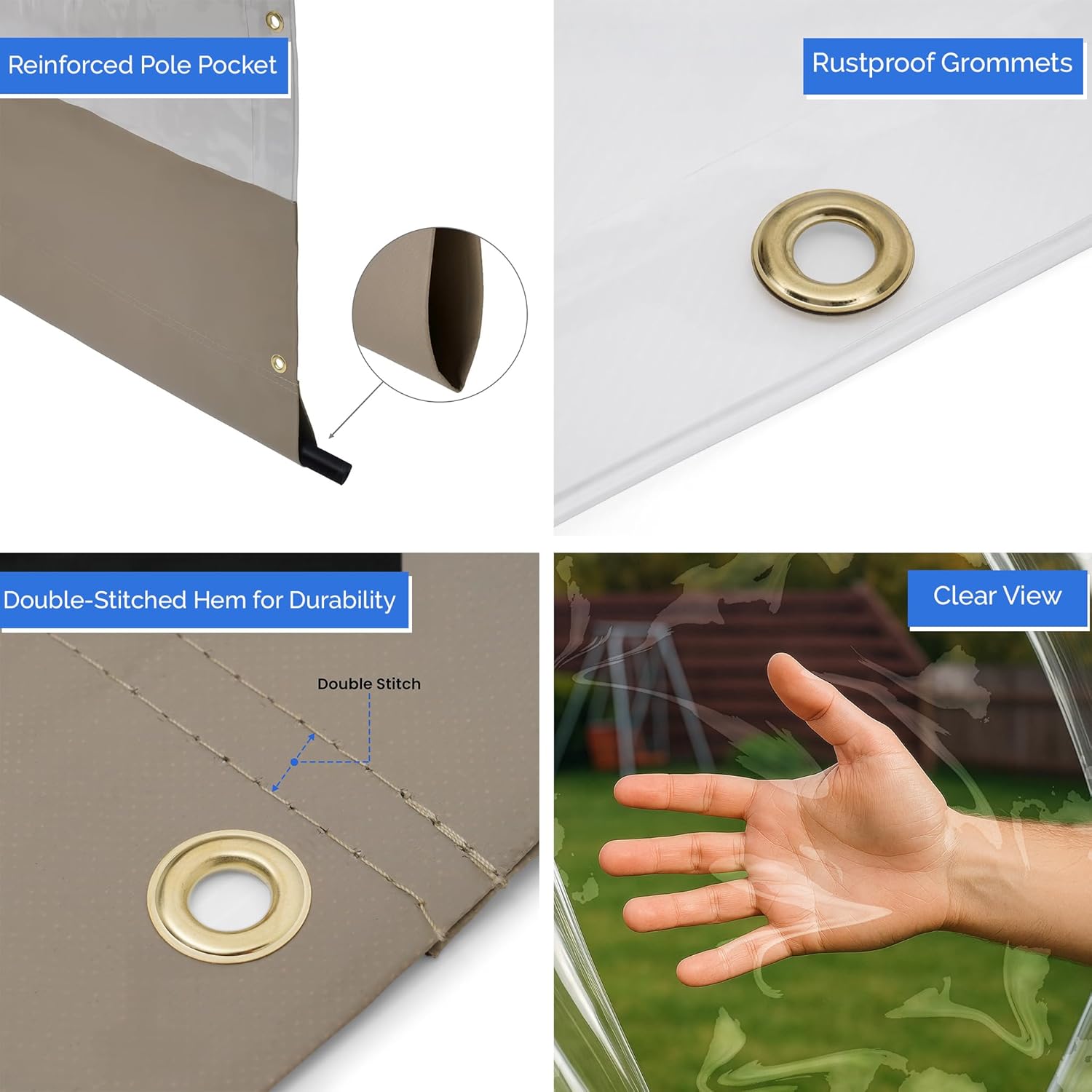 Reinforced Pole Pocket

Rustproof Grommets

Double-Stitched Hem for Durability

Double Stitch

Clear View