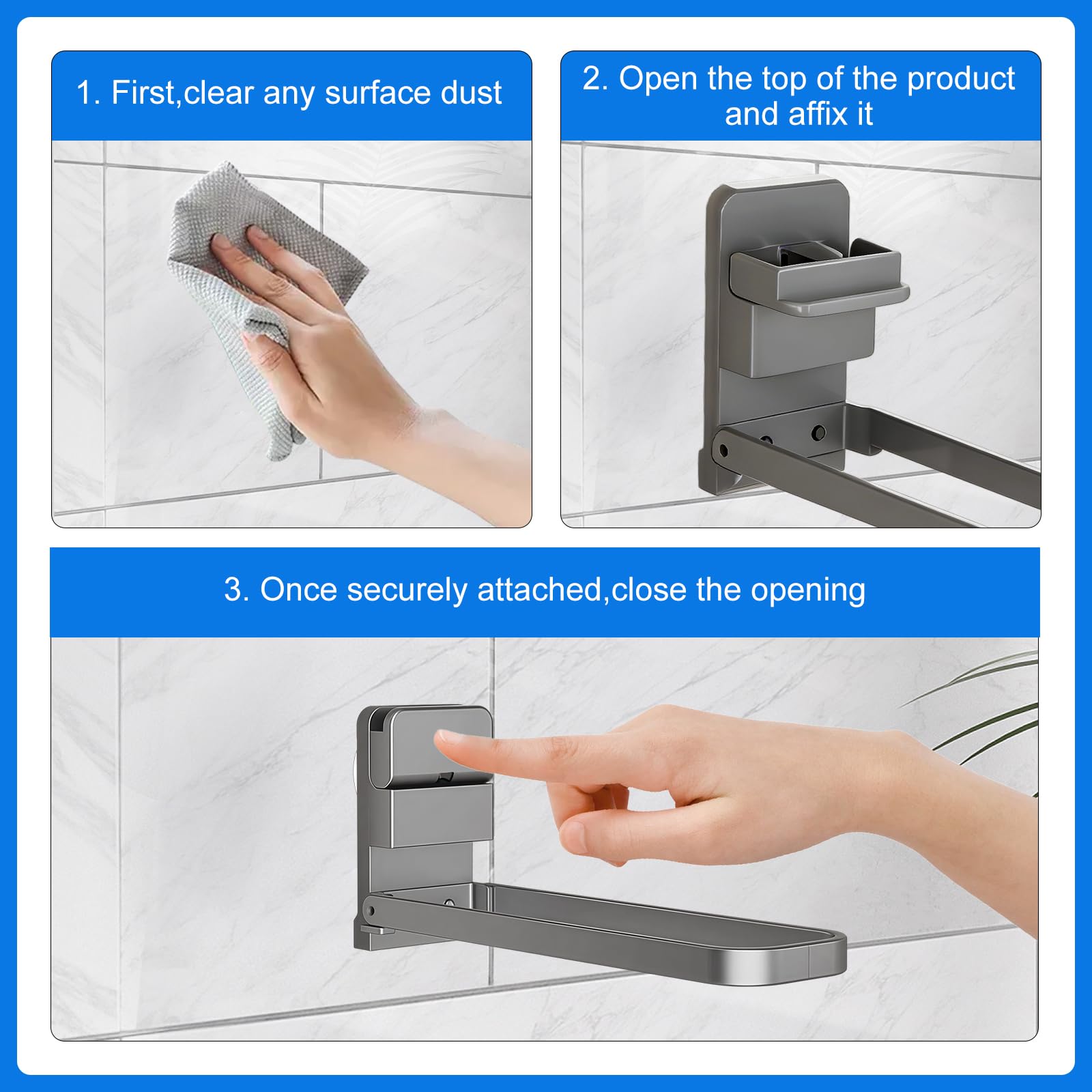 1. First,clear any surface dust

2. Open the top of the product and affix it

3. Once securely attached,close the opening