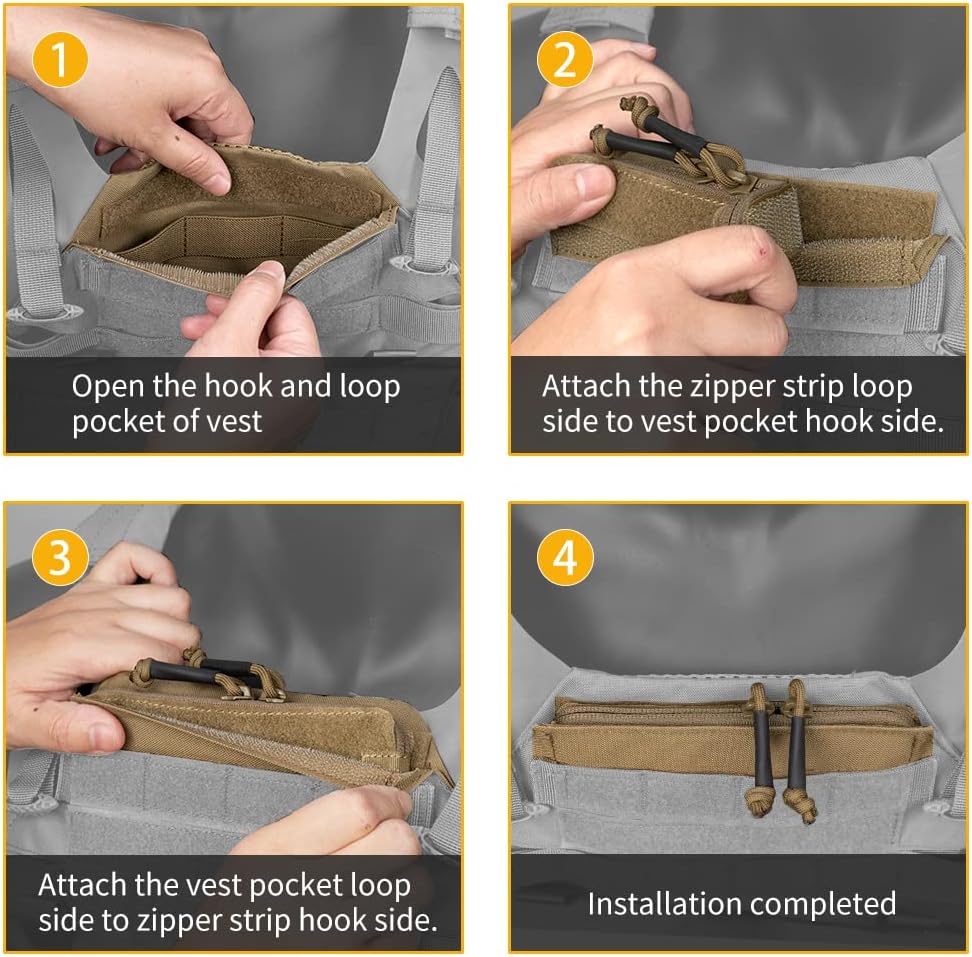 1

Open the hook and loop pocket of vest

2

Attach the zipper strip loop side to vest pocket hook side.

3

Attach the vest pocket loop side to zipper strip hook side.

4

Installation completed