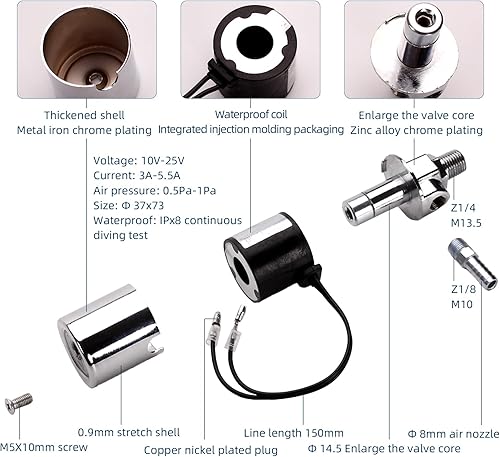 Thickened shell
Metal iron chrome plating

Waterproof coil
Integrated injection molding packaging

Enlarge the valve core
Zinc alloy chrome plating

Voltage: 10V-25V
Current: 3A-5.5A
Air pressure: 0.5Pa-1Pa
Size: Φ 37x73
Waterproof: IPx8 continuous diving test

Z1/4
M13.5

Z1/8
M10

0.9mm stretch shell

M5X10mm screw

Line length 150mm

Copper nickel plated plug

Φ 8mm air nozzle

Φ 14.5 Enlarge the valve core