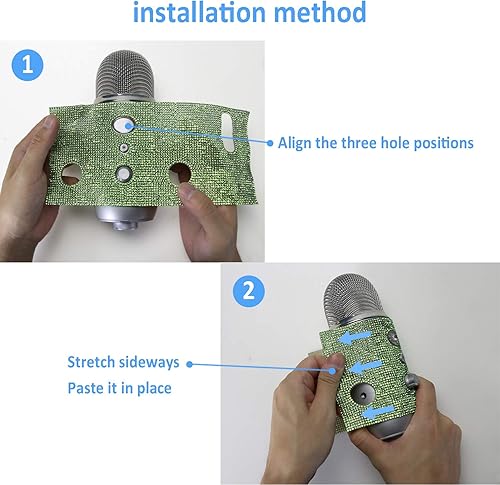 installation method

1

Align the three hole positions

2

Stretch sideways
Paste it in place