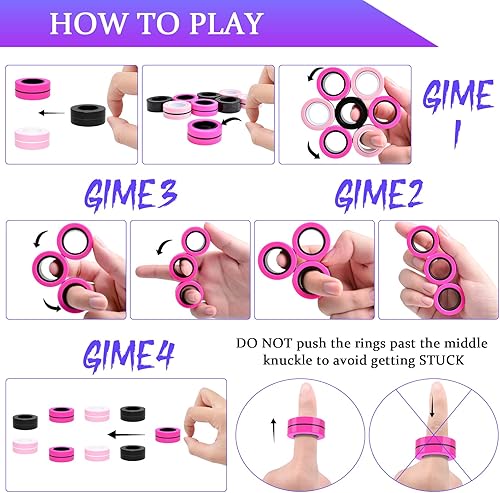 HOW TO PLAY

GIME 1

GIME3

GIME2

GIME4

DO NOT push the rings past the middle knuckle to avoid getting STUCK