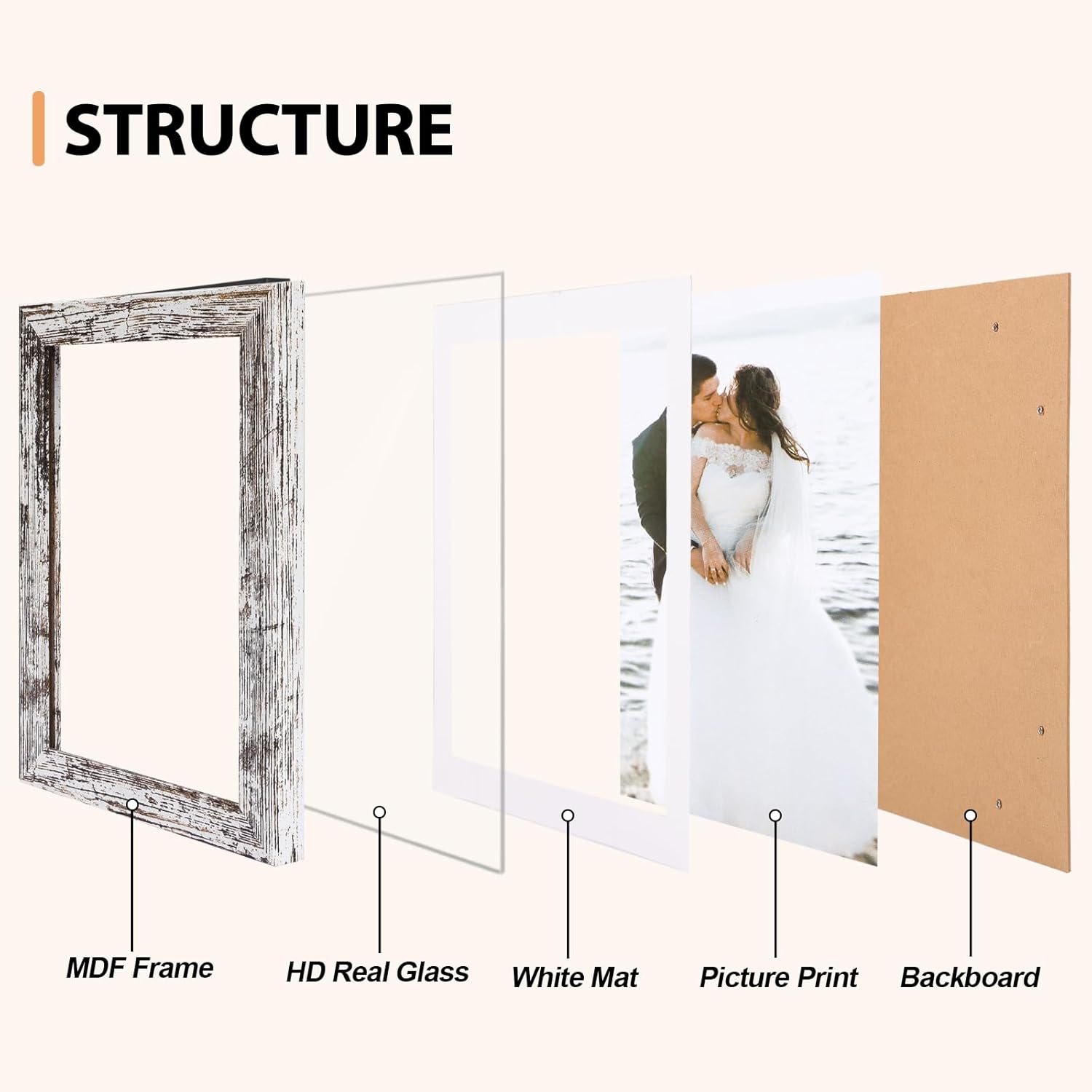 STRUCTURE

MDF Frame

HD Real Glass

White Mat

Picture Print

Backboard