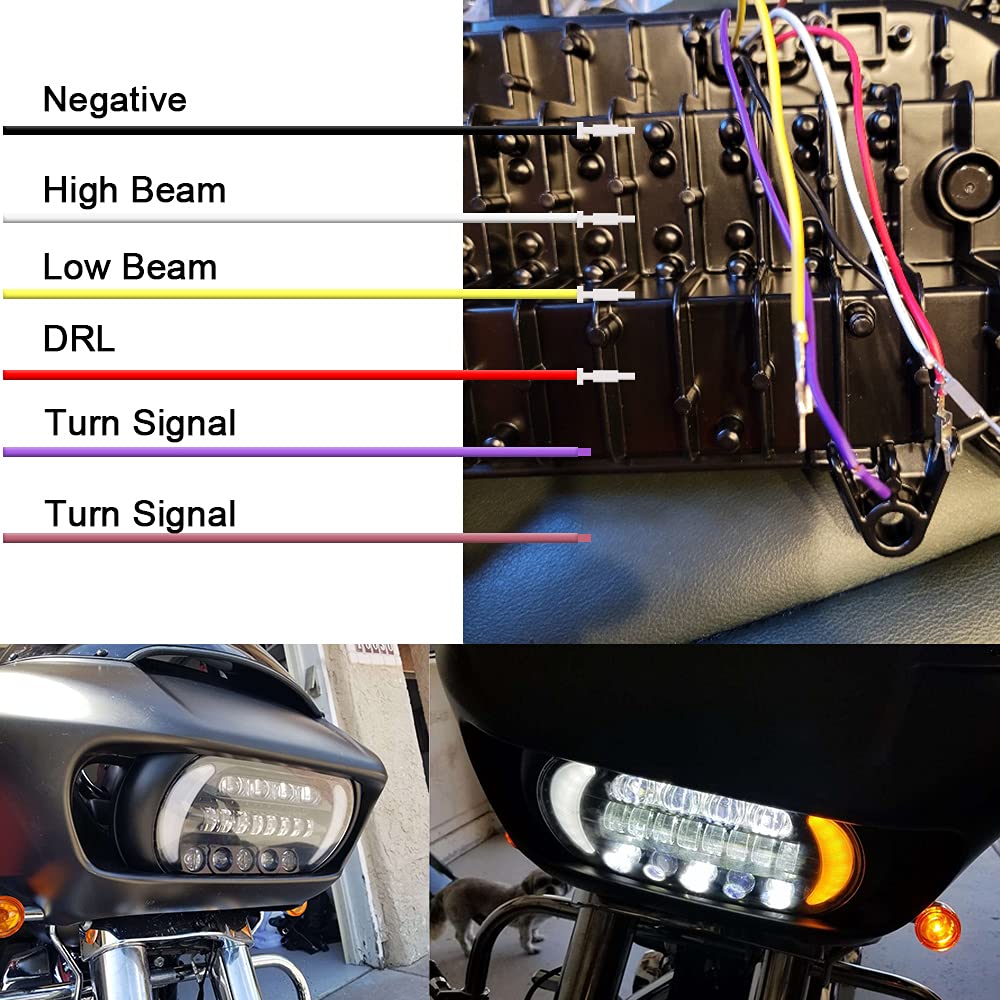 Negative

High Beam

Low Beam

DRL

Turn Signal

Turn Signal