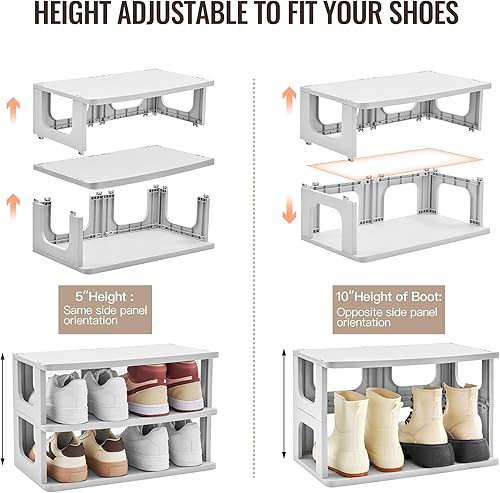 HEIGHT ADJUSTABLE TO FIT YOUR SHOES

5"Height :
Same side panel orientation

10"Height of Boot:
Opposite side panel orientation