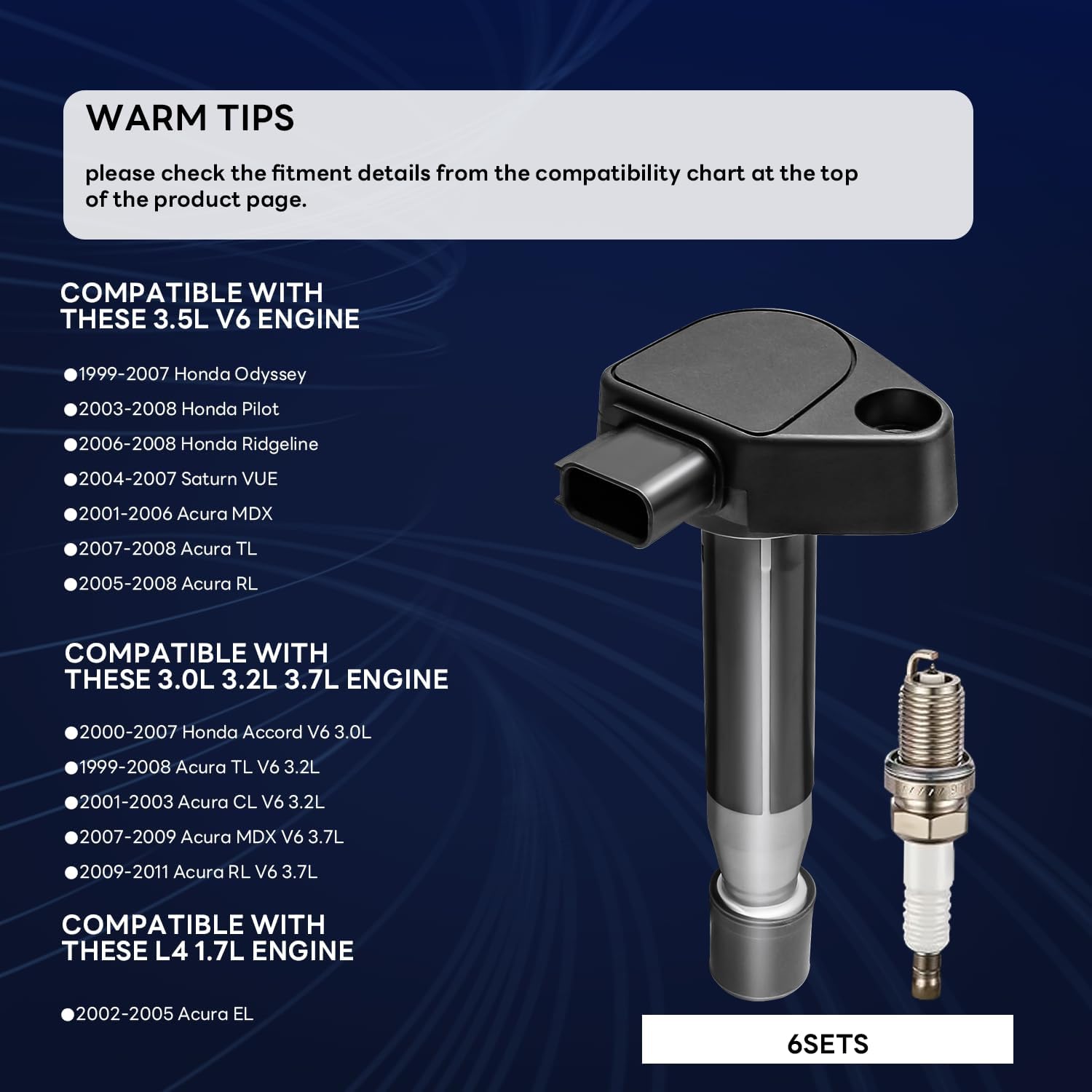 WARM TIPS

please check the fitment details from the compatibility chart at the top of the product page.

COMPATIBLE WITH THESE 3.5L V6 ENGINE

●1999-2007 Honda Odyssey

●2003-2008 Honda Pilot

●2006-2008 Honda Ridgeline

●2004-2007 Saturn VUE

●2001-2006 Acura MDX

●2007-2008 Acura TL

●2005-2008 Acura RL

COMPATIBLE WITH THESE 3.0L 3.2L 3.7L ENGINE

●2000-2007 Honda Accord V6 3.0L

●1999-2008 Acura TL V6 3.2L

●2001-2003 Acura CL V6 3.2L

●2007-2009 Acura MDX V6 3.7L

●2009-2011 Acura RL V6 3.7L

COMPATIBLE WITH THESE L4 1.7L ENGINE

●2002-2005 Acura EL

6SETS