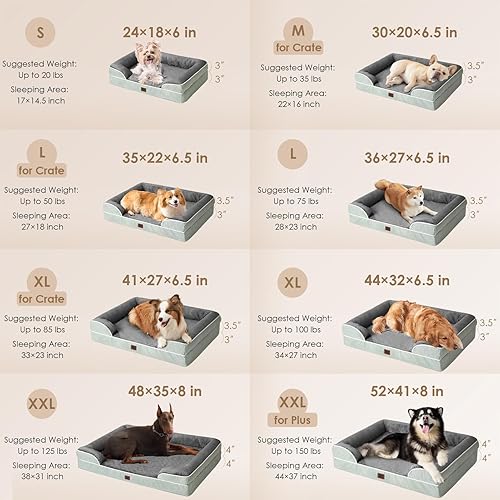 S

24×18×6 in

Suggested Weight:
Up to 20 lbs

Sleeping Area:
17×14.5 inch

3"
3"

M
for Crate

30×20×6.5 in

Suggested Weight:
Up to 35 lbs

Sleeping Area:
22×16 inch

3.5"
3"

L
for Crate

35×22×6.5 in

Suggested Weight:
Up to 50 lbs

Sleeping Area:
27×18 inch

3.5"
3"

L

36×27×6.5 in

Suggested Weight:
Up to 75 lbs

Sleeping Area:
28×23 inch

3.5"
3"

XL
for Crate

41×27×6.5 in

Suggested Weight:
Up to 85 lbs

Sleeping Area:
33×23 inch

3.5"
3"

XL

44×32×6.5 in

Suggested Weight:
Up to 100 lbs

Sleeping Area:
34×27 inch

3.5"
3"

XXL

48×35×8 in

Suggested Weight:
Up to 125 lbs

Sleeping Area:
38×31 inch

4"
4"

XXL
for Plus

52×41×8 in

Suggested Weight:
Up to 150 lbs

Sleeping Area:
44×37 inch

4"
4"