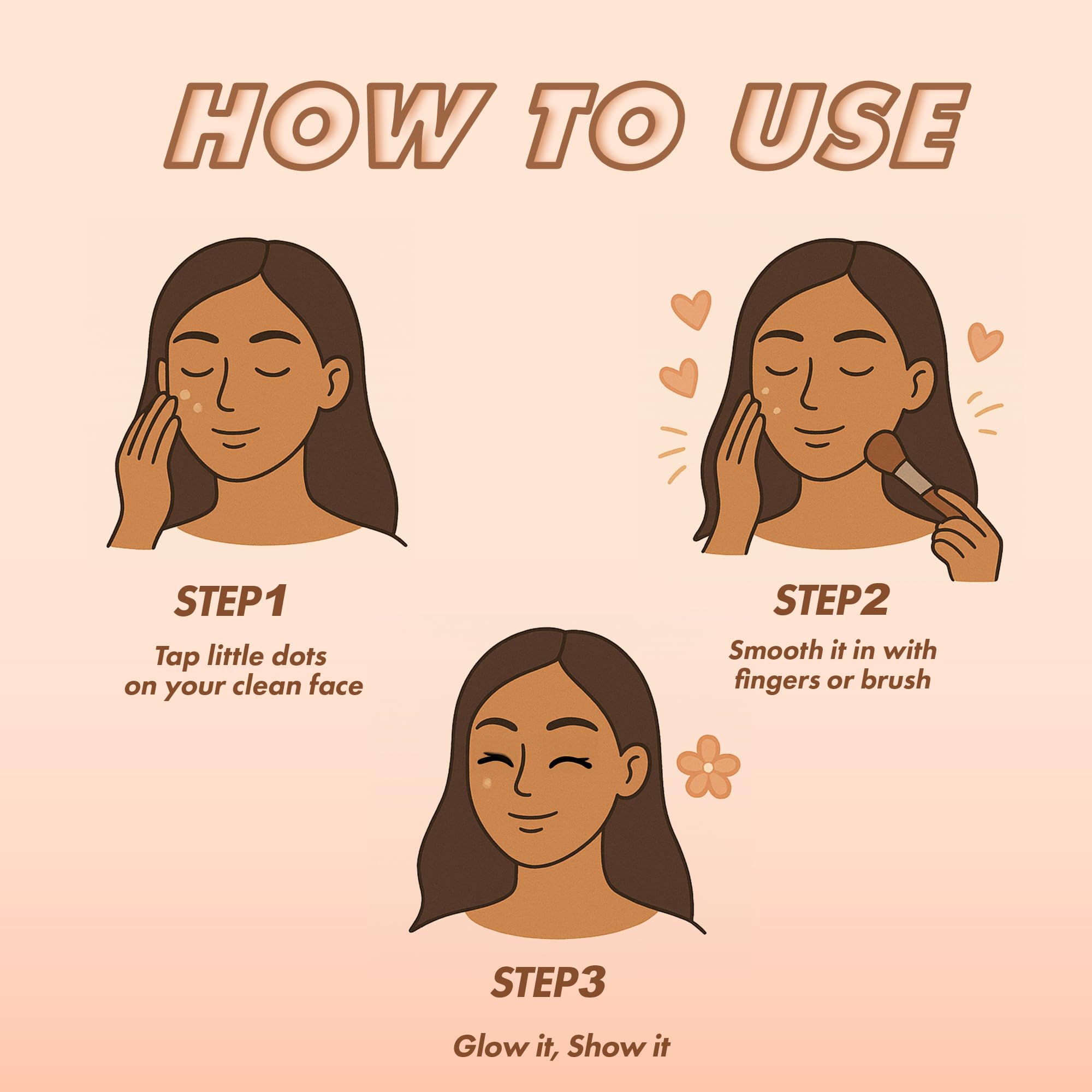 HOW TO USE

STEP1

Tap little dots on your clean face

STEP2

Smooth it in with fingers or brush

STEP3

Glow it, Show it