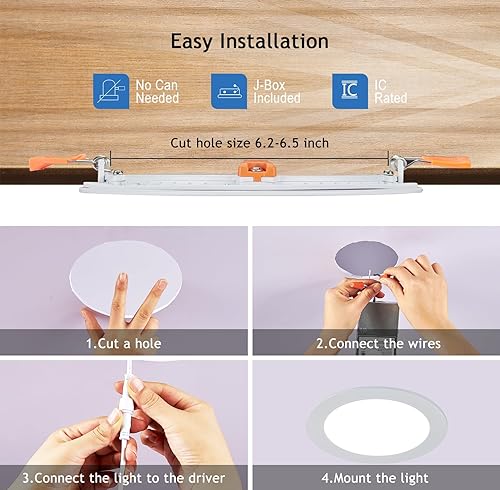 Easy Installation

No Can Needed

J-Box Included

IC

IC Rated

Cut hole size 6.2-6.5 inch

1.Cut a hole

2.Connect the wires

3.Connect the light to the driver

4.Mount the light