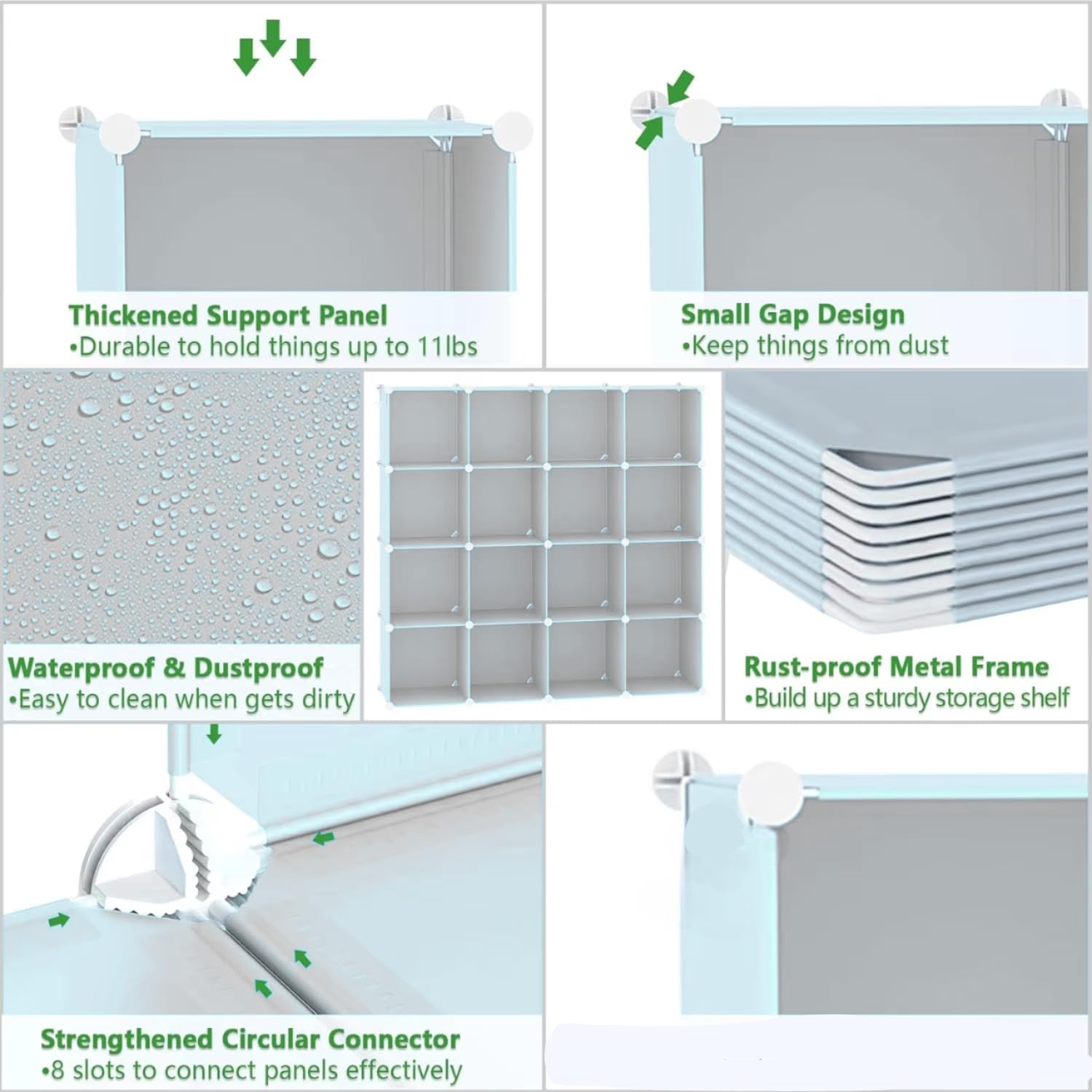 Thickened Support Panel
•Durable to hold things up to 11lbs

Small Gap Design
•Keep things from dust

Waterproof & Dustproof
•Easy to clean when gets dirty

Rust-proof Metal Frame
•Build up a sturdy storage shelf

Strengthened Circular Connector
•8 slots to connect panels effectively