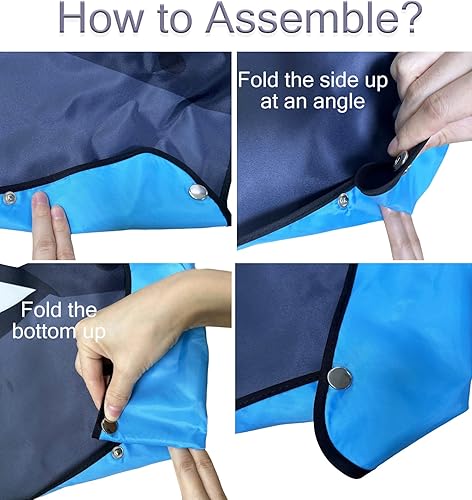 How to Assemble?

Fold the side up at an angle

Fold the bottom up