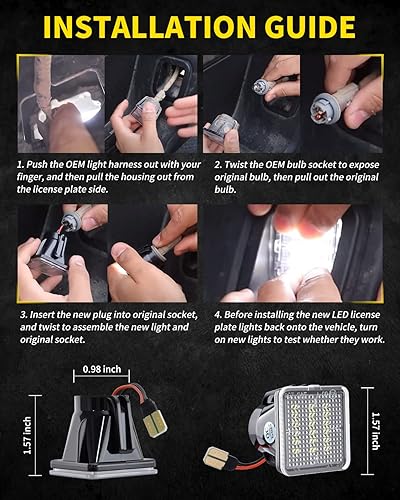 INSTALLATION GUIDE

1. Push the OEM light harness out with your finger, and then pull the housing out from the license plate side.

2. Twist the OEM bulb socket to expose original bulb, then pull out the original bulb.

3. Insert the new plug into original socket, and twist to assemble the new light and original socket.

4. Before installing the new LED license plate lights back onto the vehicle, turn on new lights to test whether they work.

0.98 inch

1.57 inch

1.57 inch