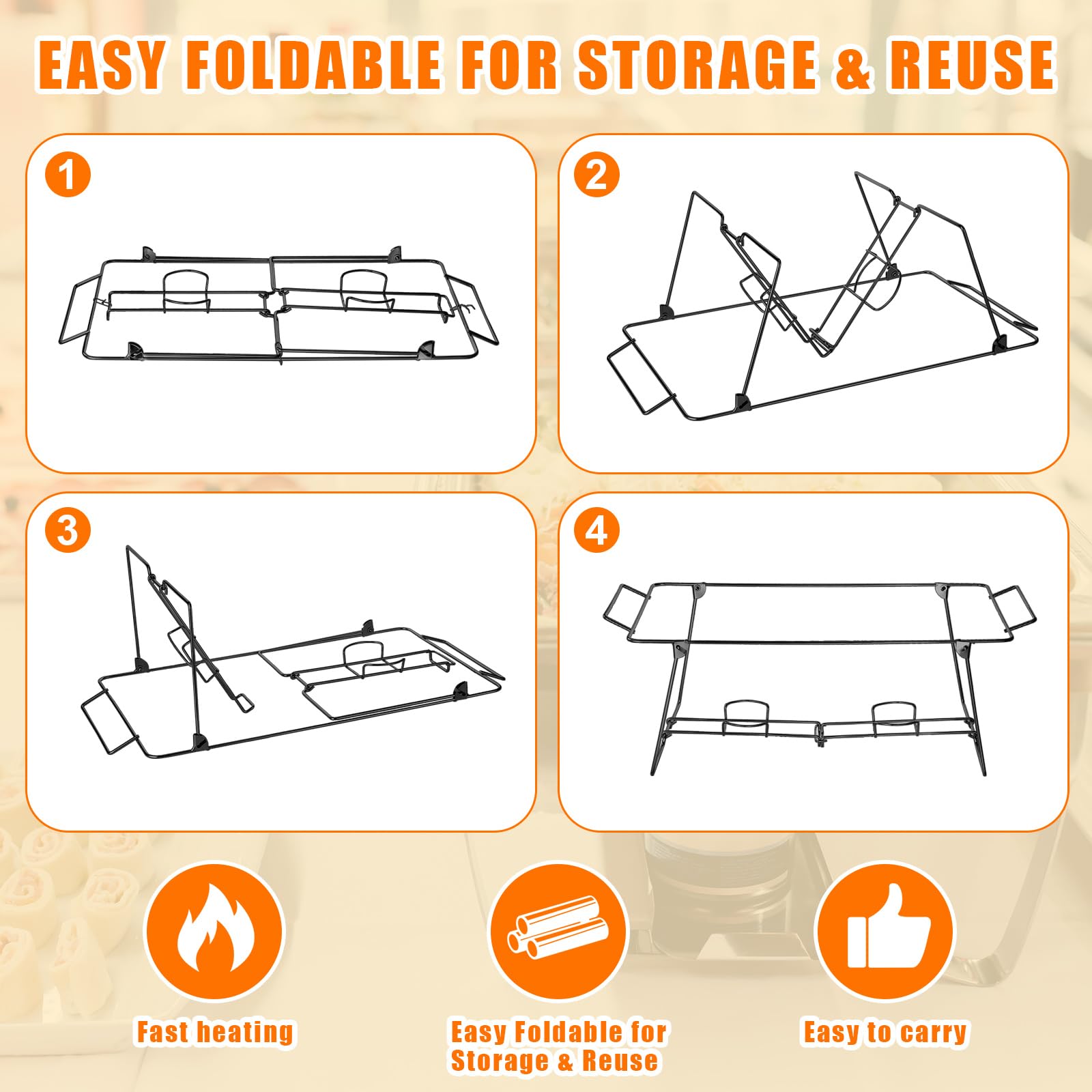 EASY FOLDABLE FOR STORAGE & REUSE

1

2

3

4

Fast heating

Easy Foldable for Storage & Reuse

Easy to carry